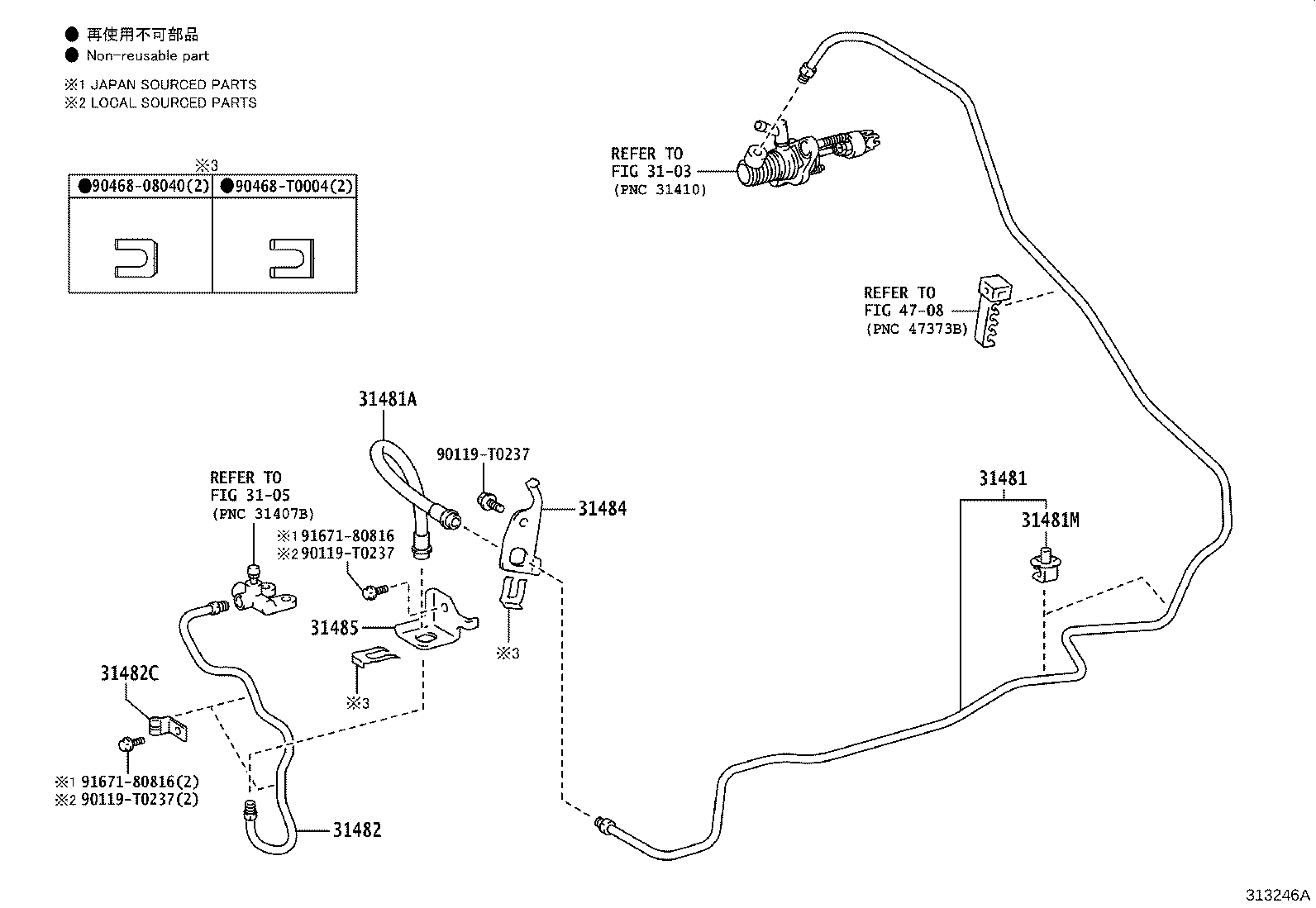 ● 再使用不可部品
● Non-reusable part

※1 JAPAN SOURCED PARTS
※2 LOCAL SOURCED PARTS

※3

| ●90468-08040(2) | ●90468-T0004(2) |
|---|---|
| | |

REFER TO
FIG 31-03
(PNC 31410)

REFER TO
FIG 47-08
(PNC 47373B)

31481A

90119-T0237

31484

REFER TO
FIG 31-05
(PNC 31407B)

※1 91671-80816
※2 90119-T0237

31485

※3

※3

31482C

※1 91671-80816(2)
※2 90119-T0237(2)

31482

31481

31481M

313246A