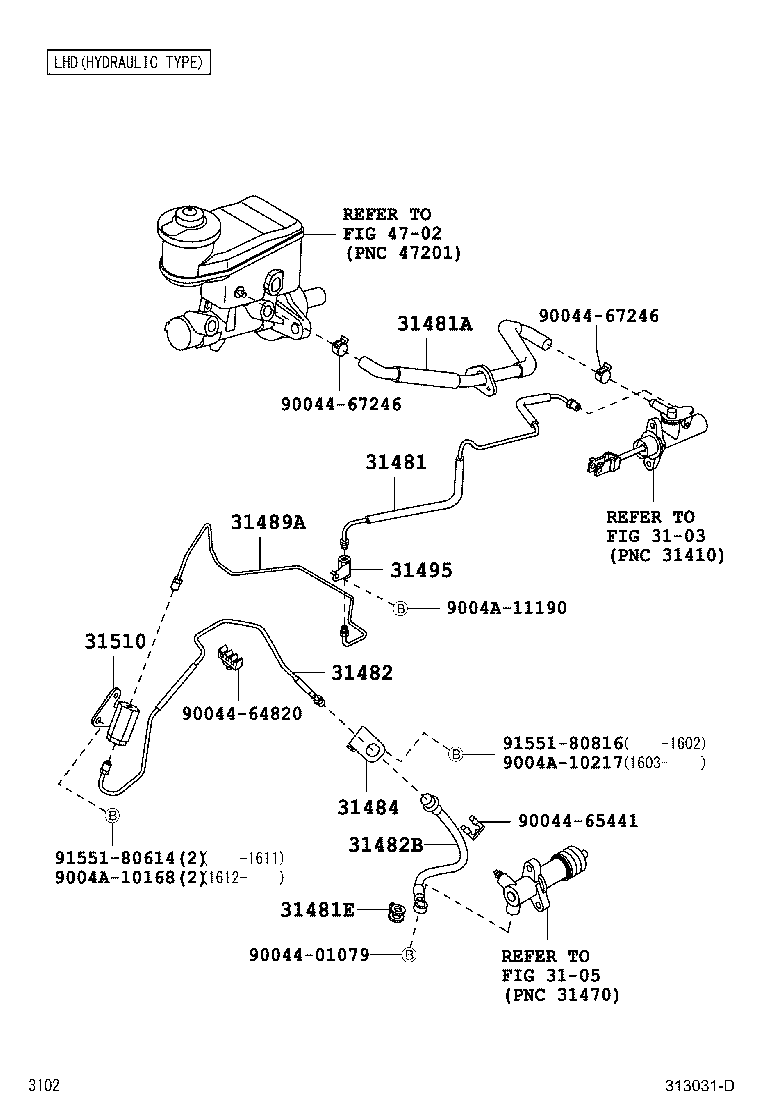 LHD(HYDRAULIC TYPE)

REFER TO
FIG 47-02
(PNC 47201)

31481A

90044-67246

90044-67246

31481

REFER TO
FIG 31-03
(PNC 31410)

31489A

31495

B 9004A-11190

31510

31482

90044-64820

B 91551-80816( -1602)
9004A-10217(1603- )

31484

90044-65441

31482B

B
91551-80614(2)( -1611)
9004A-10168(2)(1612- )

31481E

90044-01079 B

REFER TO
FIG 31-05
(PNC 31470)

3102

313031-D