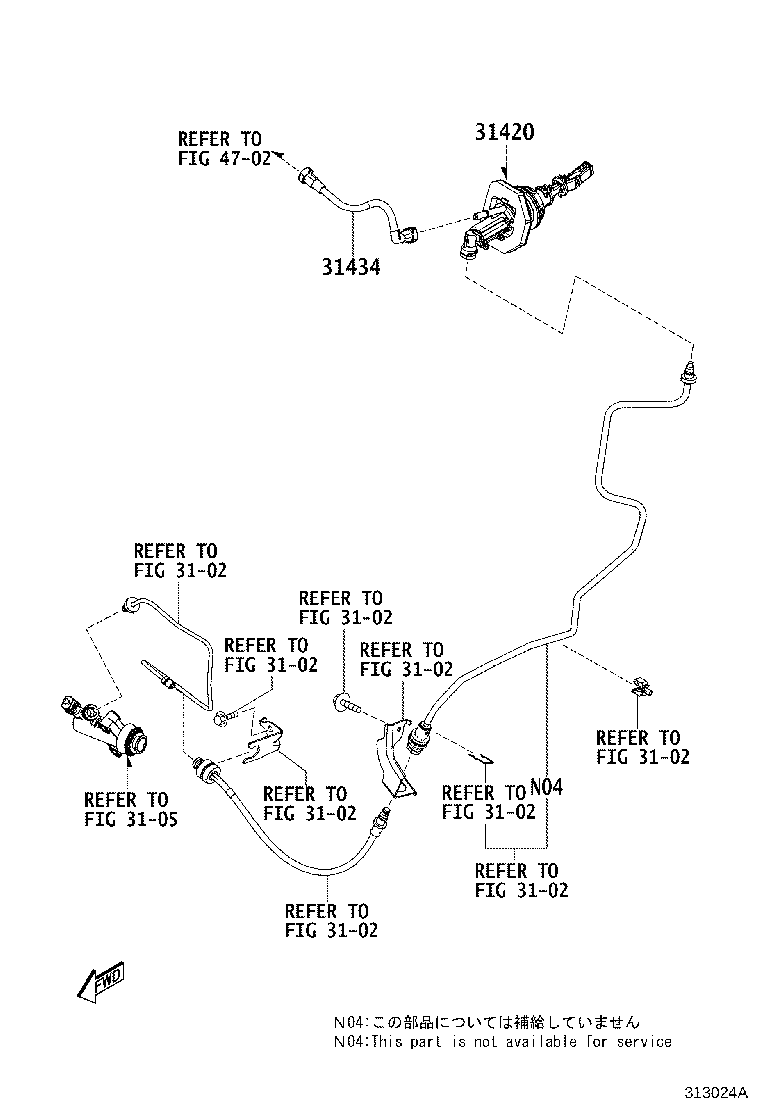 REFER TO
FIG 47-02

31420

31434

REFER TO
FIG 31-02

REFER TO
FIG 31-02

REFER TO
FIG 31-02

REFER TO
FIG 31-02

REFER TO
FIG 31-05

REFER TO
FIG 31-02

REFER TO
FIG 31-02

N04

REFER TO
FIG 31-02

REFER TO
FIG 31-02

REFER TO
FIG 31-02

FWD

N04:この部品については補給していません
N04:This part is not available for service

313024A