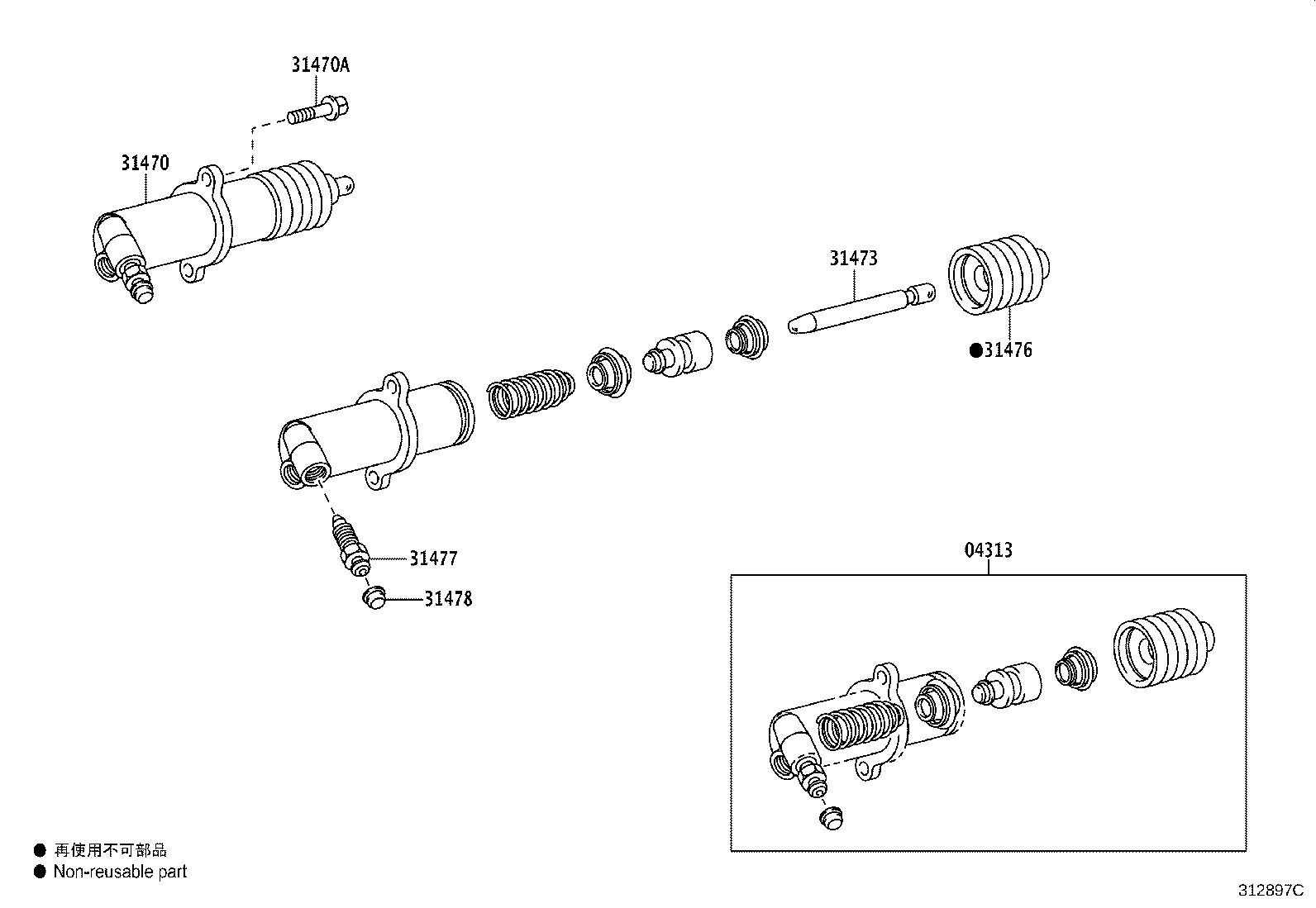 31470A

31470

31473

●31476

31477

31478

04313

● 再使用不可部品
● Non-reusable part

312897C