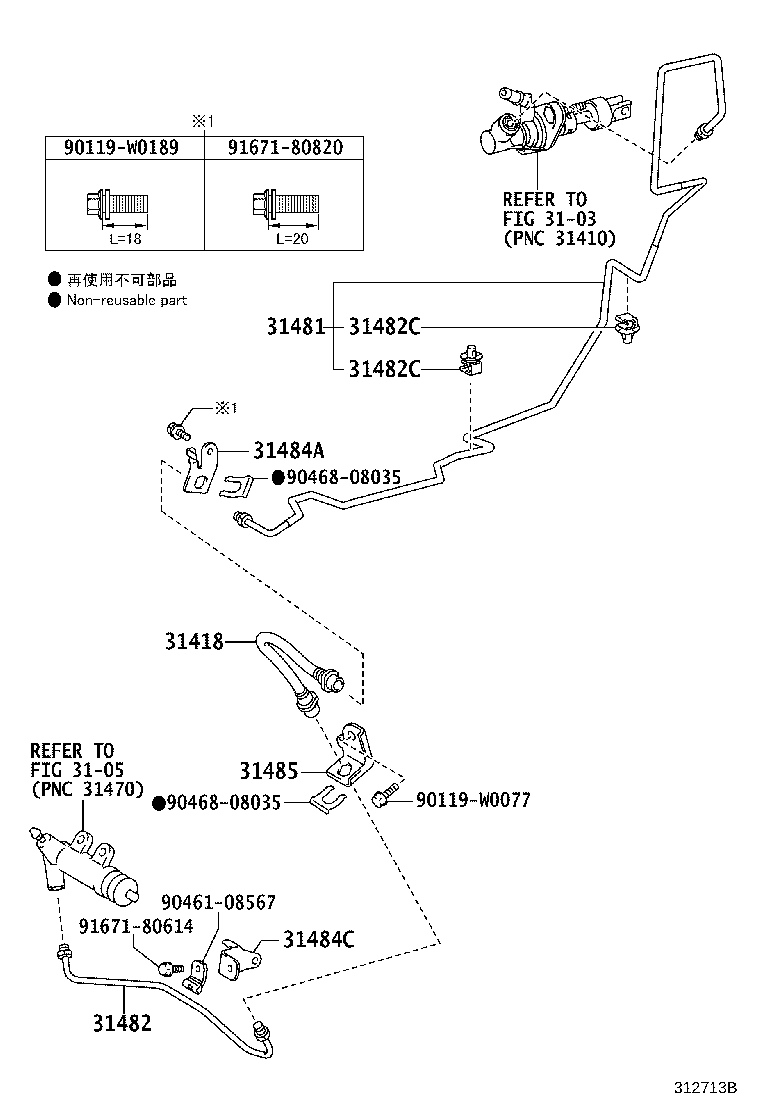 ※1

| 90119-W0189 | 91671-80820 |
|---|---|
| L=18 | L=20 |

● 再使用不可部品
● Non-reusable part

REFER TO
FIG 31-03
(PNC 31410)

31481
31482C
31482C

※1
31484A
●90468-08035

31418

REFER TO
FIG 31-05
(PNC 31470)

31485
●90468-08035
90119-W0077

90461-08567
91671-80614
31484C

31482

312713B