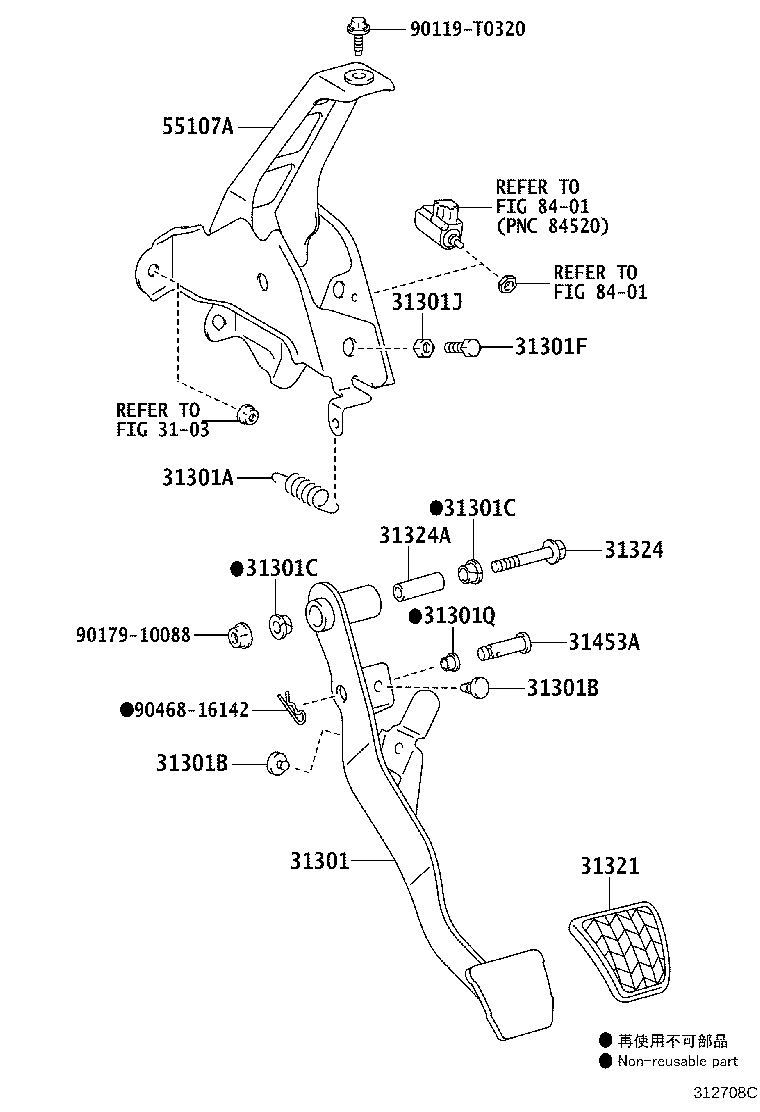 90119-T0320

55107A

REFER TO
FIG 84-01
(PNC 84520)

REFER TO
FIG 84-01

31301J

31301F

REFER TO
FIG 31-03

31301A

●31301C

31324A

31324

●31301C

90179-10088

●31301Q

31453A

31301B

●90468-16142

31301B

31301

31321

● 再使用不可部品
● Non-reusable part

312708C