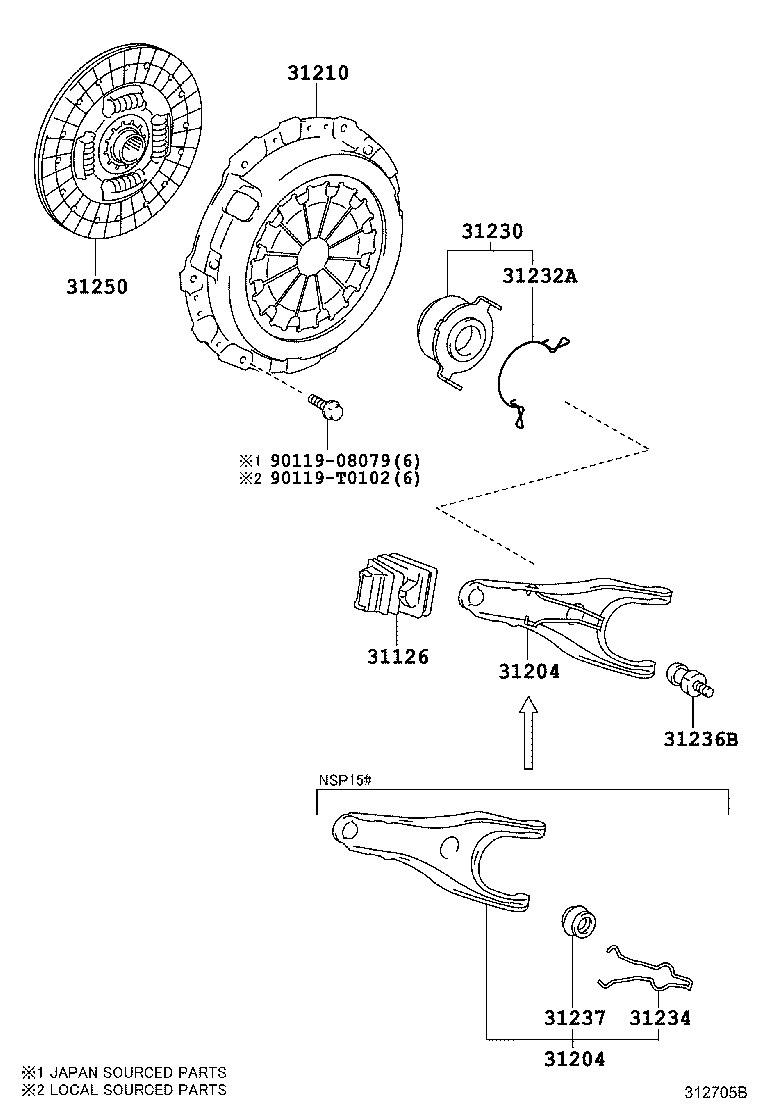 31210

31250

31230

31232A

※1 90119-08079(6)
※2 90119-T0102(6)

31126

31204

31236B

NSP15#

31237

31234

31204

※1 JAPAN SOURCED PARTS
※2 LOCAL SOURCED PARTS

312705B