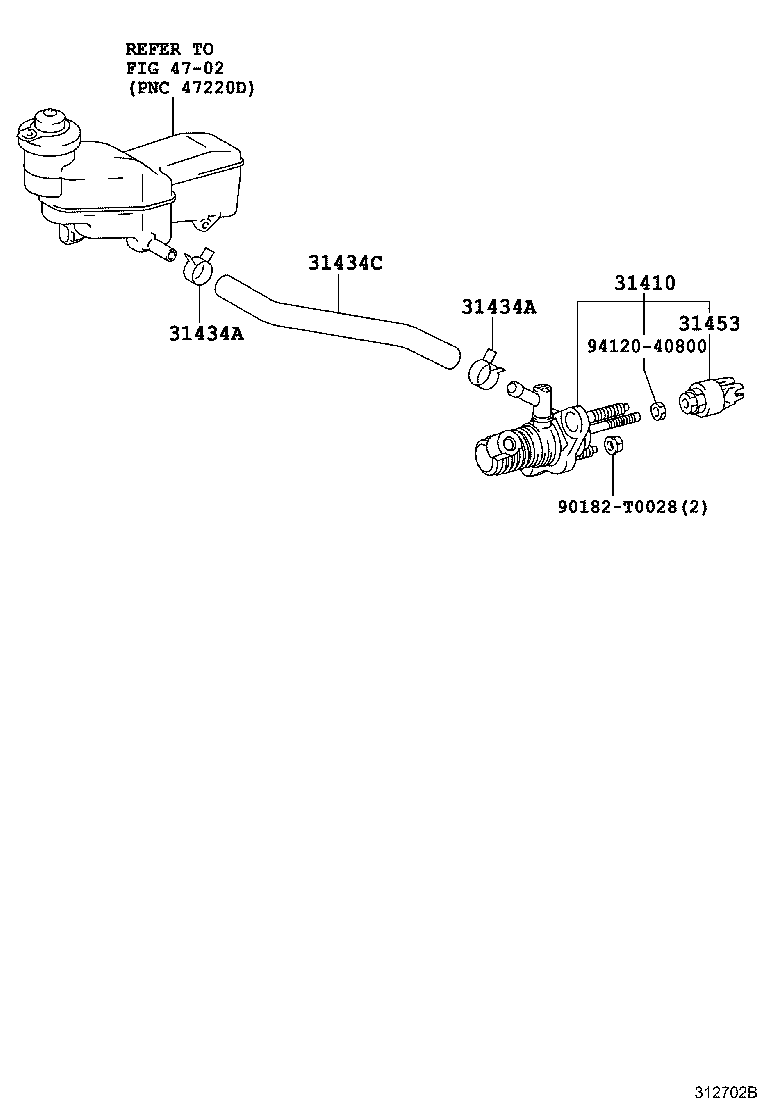 REFER TO
FIG 47-02
(PNC 47220D)

31434C

31434A

31434A

31410

31453

94120-40800

90182-T0028(2)

312702B