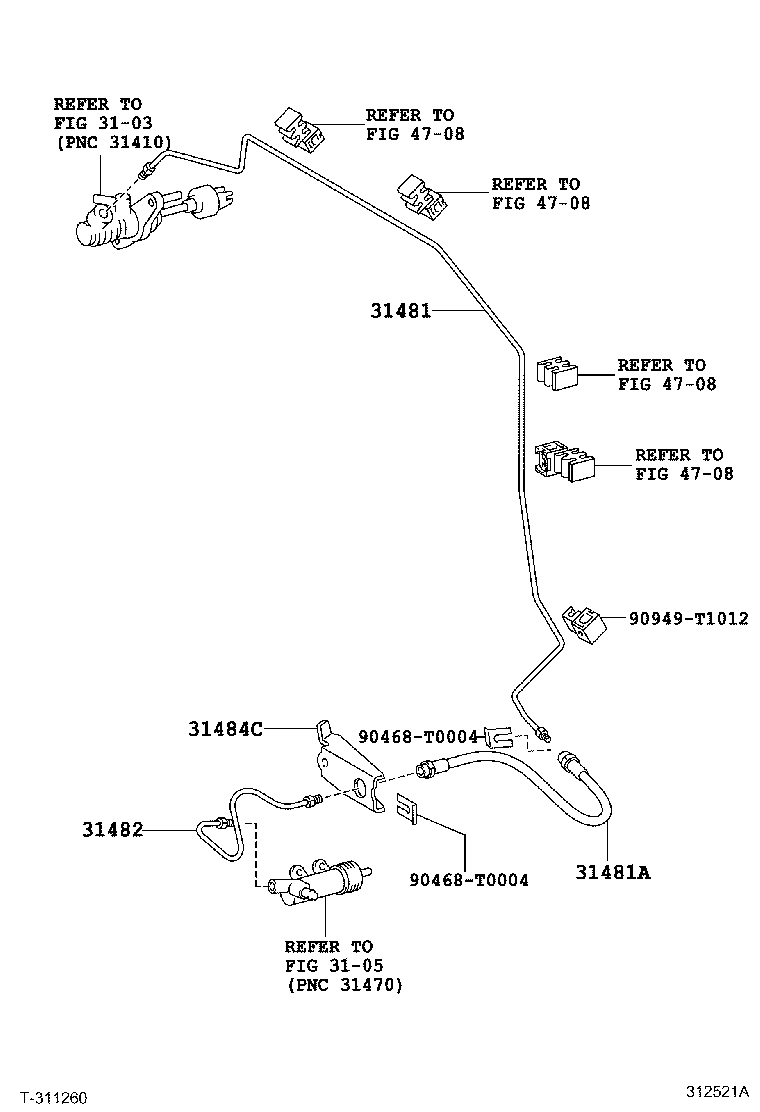 REFER TO
FIG 31-03
(PNC 31410)

REFER TO
FIG 47-08

REFER TO
FIG 47-08

31481

REFER TO
FIG 47-08

REFER TO
FIG 47-08

90949-T1012

31484C

90468-T0004

31482

90468-T0004

31481A

REFER TO
FIG 31-05
(PNC 31470)

T-311260

312521A