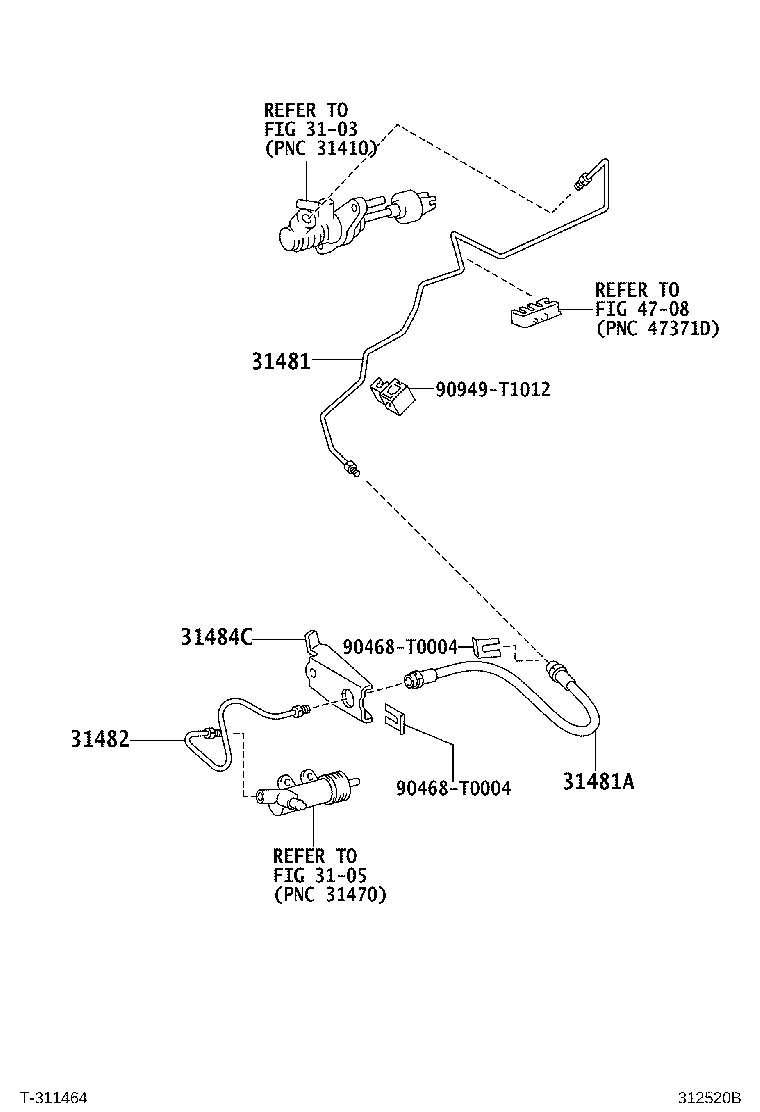 REFER TO
FIG 31-03
(PNC 31410)

REFER TO
FIG 47-08
(PNC 47371D)

31481

90949-T1012

31484C

90468-T0004

31482

90468-T0004

31481A

REFER TO
FIG 31-05
(PNC 31470)

T-311464

312520B