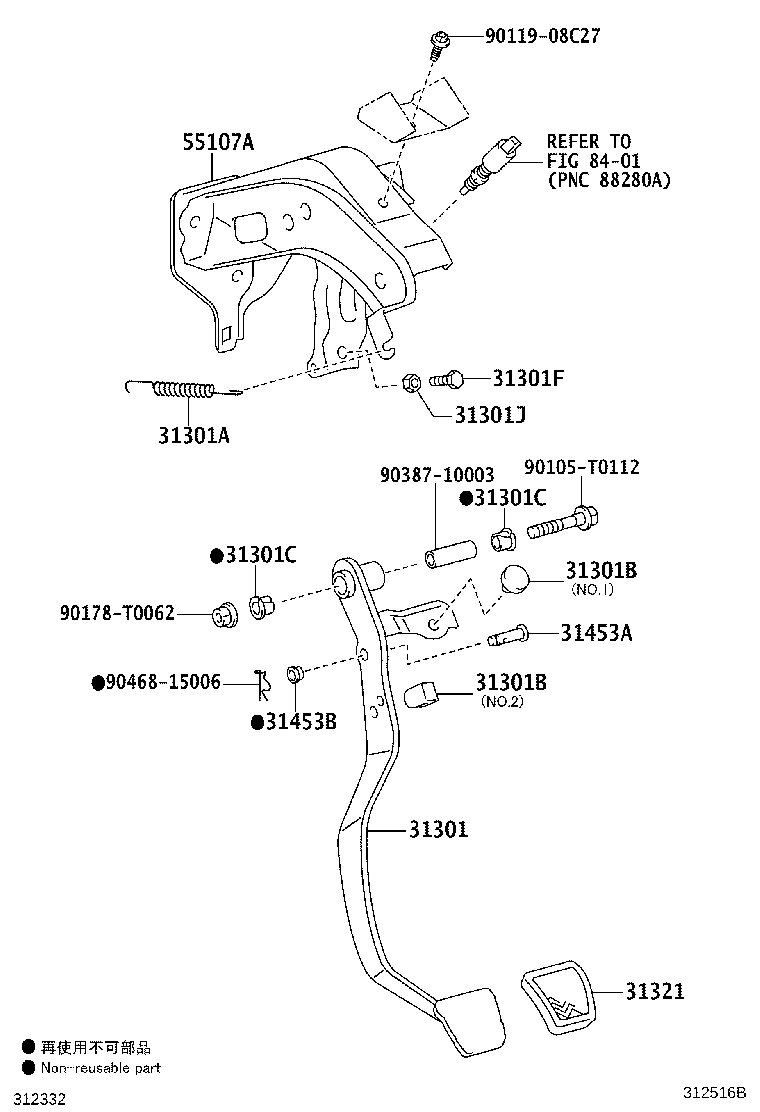 90119-08C27

55107A

REFER TO
FIG 84-01
(PNC 88280A)

31301F

31301J

31301A

90387-10003

90105-T0112

●31301C

●31301C

31301B
(NO.1)

90178-T0062

31453A

●90468-15006

31301B
(NO.2)

●31453B

31301

31321

● 再使用不可部品
● Non-reusable part

312332

312516B