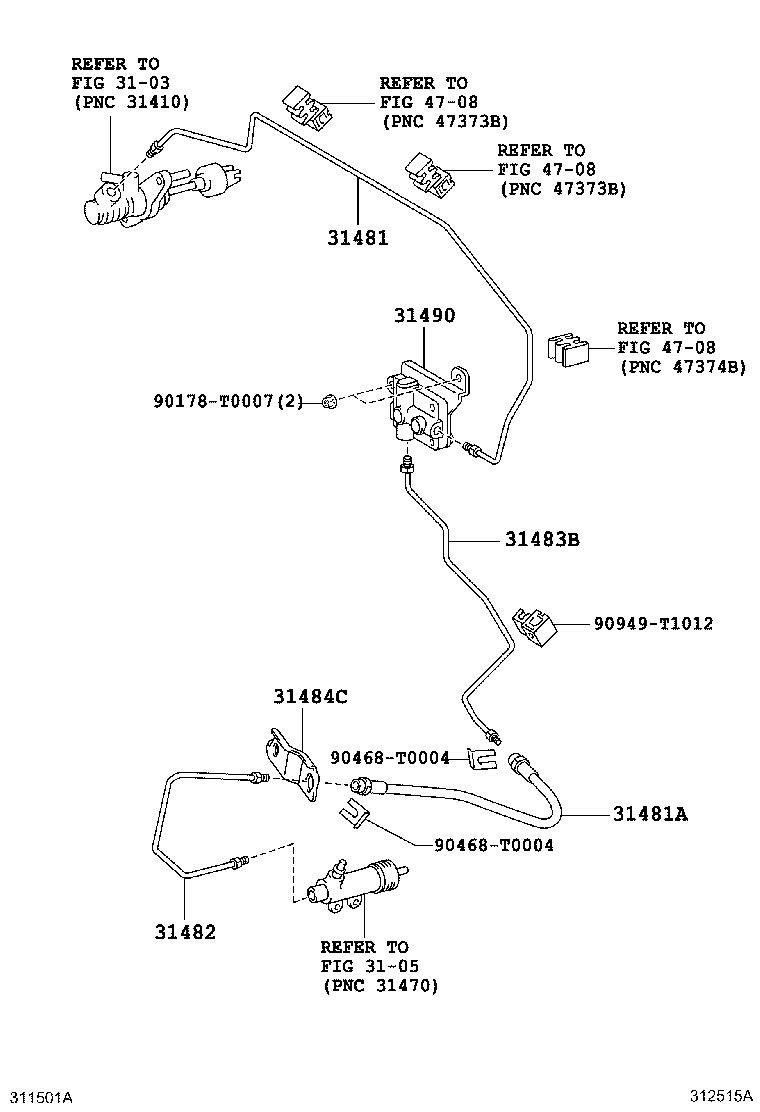 REFER TO
FIG 31-03
(PNC 31410)

REFER TO
FIG 47-08
(PNC 47373B)

REFER TO
FIG 47-08
(PNC 47373B)

31481

31490

REFER TO
FIG 47-08
(PNC 47374B)

90178-T0007(2)

31483B

90949-T1012

31484C

90468-T0004

31481A

90468-T0004

31482

REFER TO
FIG 31-05
(PNC 31470)

311501A

312515A