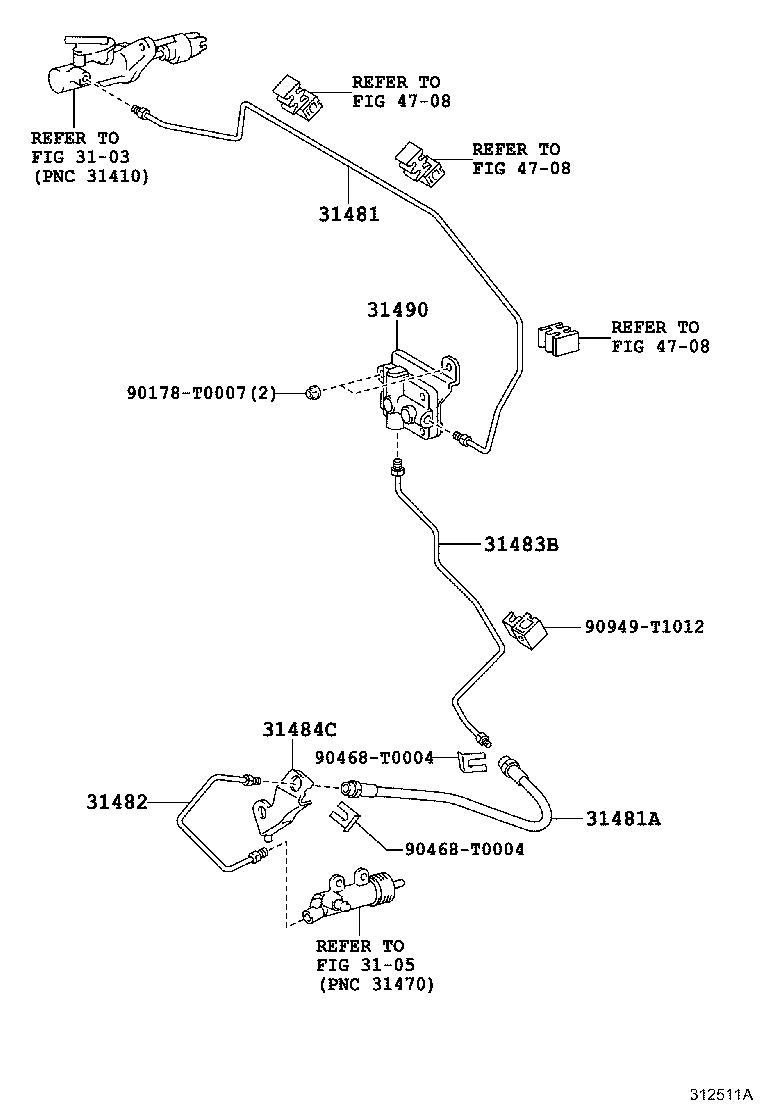 REFER TO
FIG 47-08

REFER TO
FIG 31-03
(PNC 31410)

REFER TO
FIG 47-08

31481

31490

REFER TO
FIG 47-08

90178-T0007(2)

31483B

90949-T1012

31484C

90468-T0004

31482

31481A

90468-T0004

REFER TO
FIG 31-05
(PNC 31470)

312511A