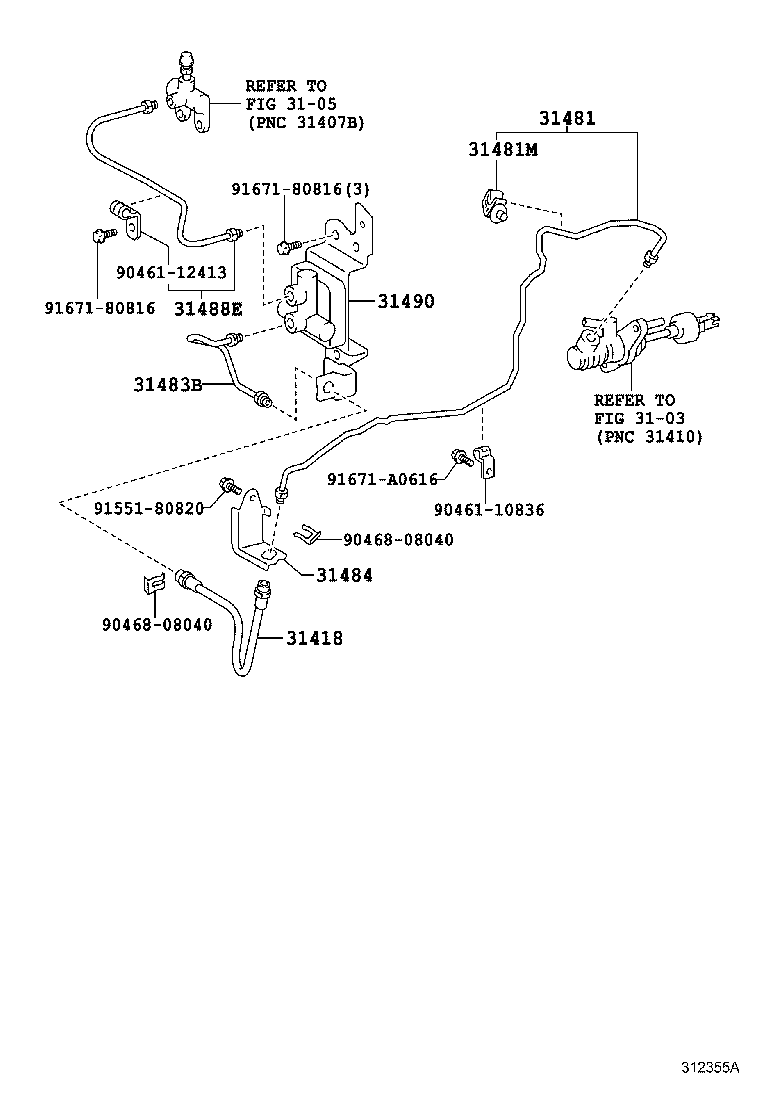 REFER TO
FIG 31-05
(PNC 31407B)

31481
31481M

91671-80816(3)

90461-12413
91671-80816
31488E
31490

31483B

REFER TO
FIG 31-03
(PNC 31410)

91671-A0616
90461-10836
91551-80820
90468-08040
31484
90468-08040
31418

312355A