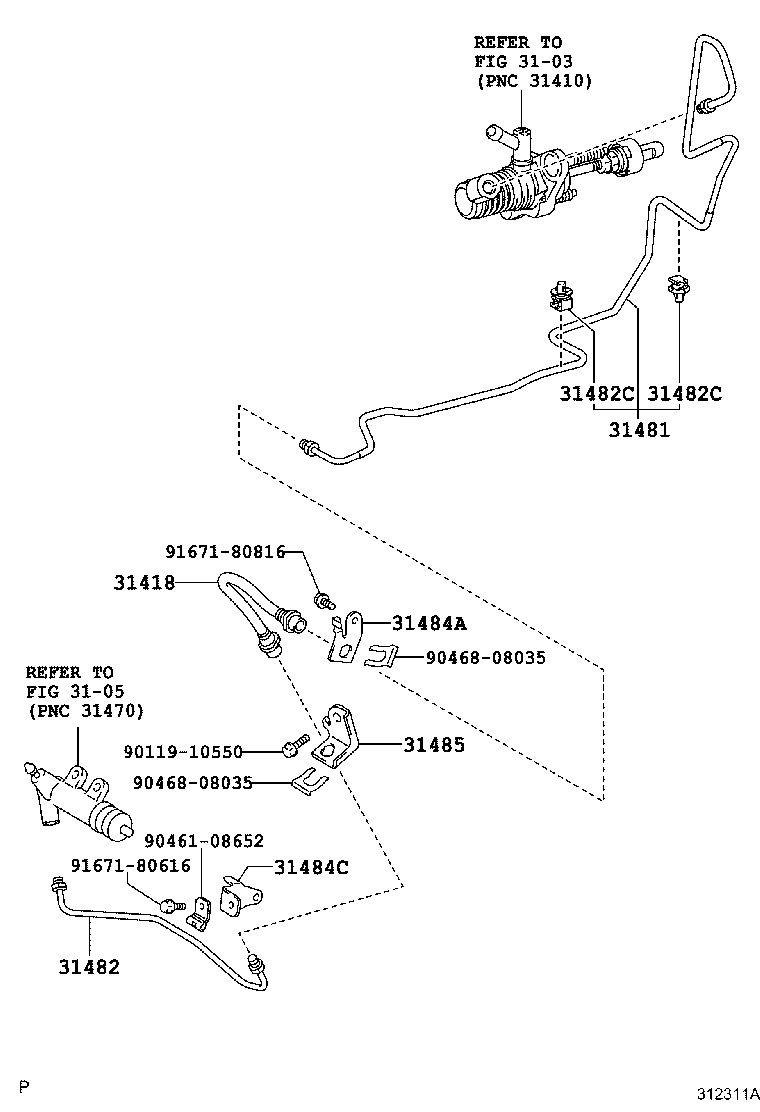 REFER TO
FIG 31-03
(PNC 31410)

31482C
31482C
31481

91671-80816
31418
31484A
90468-08035

REFER TO
FIG 31-05
(PNC 31470)

90119-10550
31485
90468-08035

90461-08652
91671-80616
31484C

31482

P

312311A