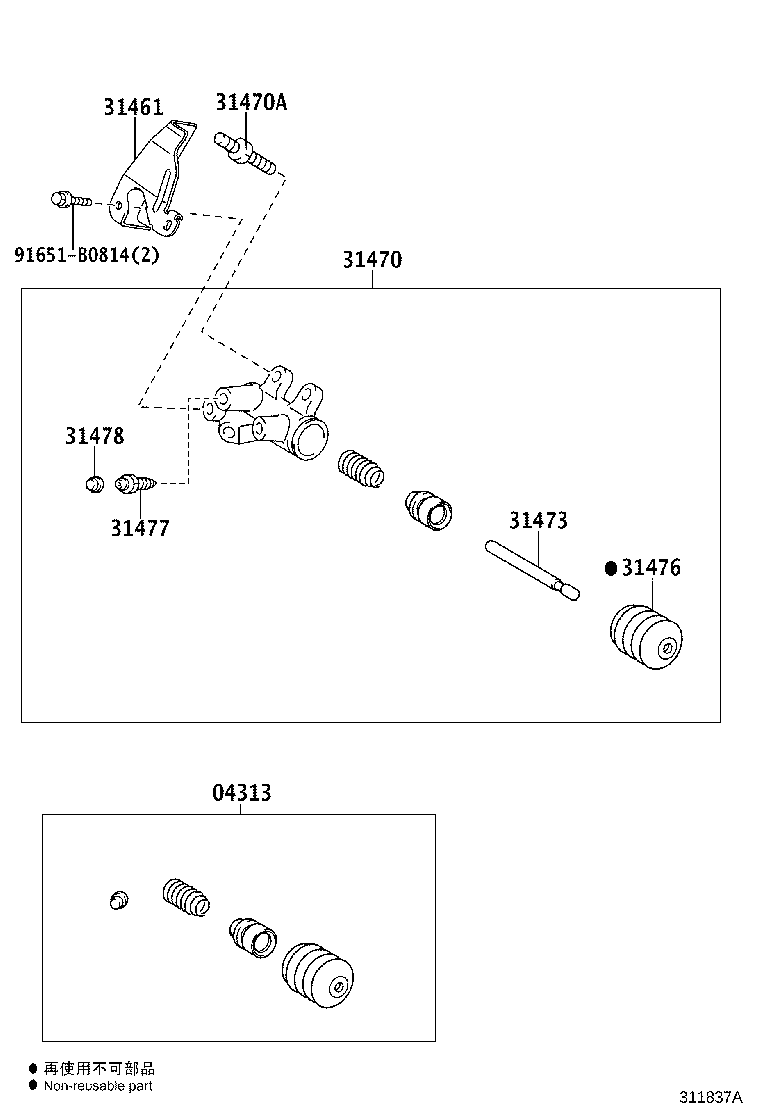 31461
31470A
91651-B0814(2)
31470
31478
31477
31473
● 31476
04313
● 再使用不可部品
● Non-reusable part
311837A