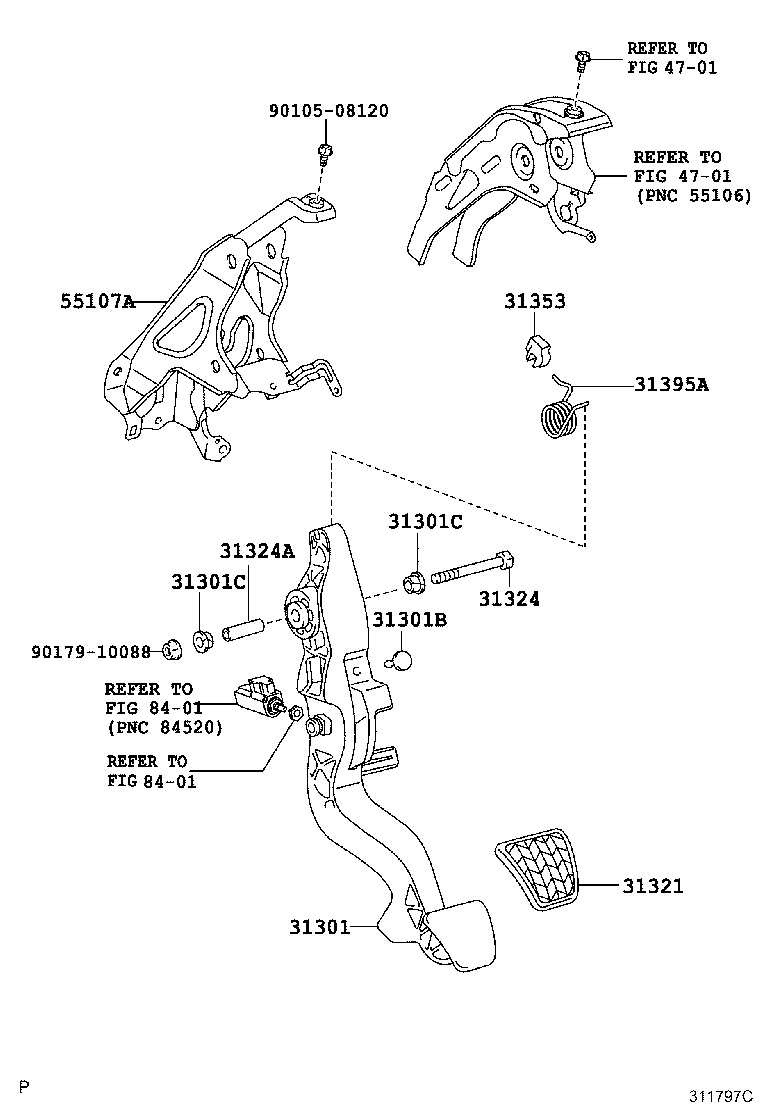 REFER TO
FIG 47-01

90105-08120

REFER TO
FIG 47-01
(PNC 55106)

55107A

31353

31395A

31301C

31324A

31301C

31324

31301B

90179-10088

REFER TO
FIG 84-01
(PNC 84520)

REFER TO
FIG 84-01

31321

31301

P

311797C