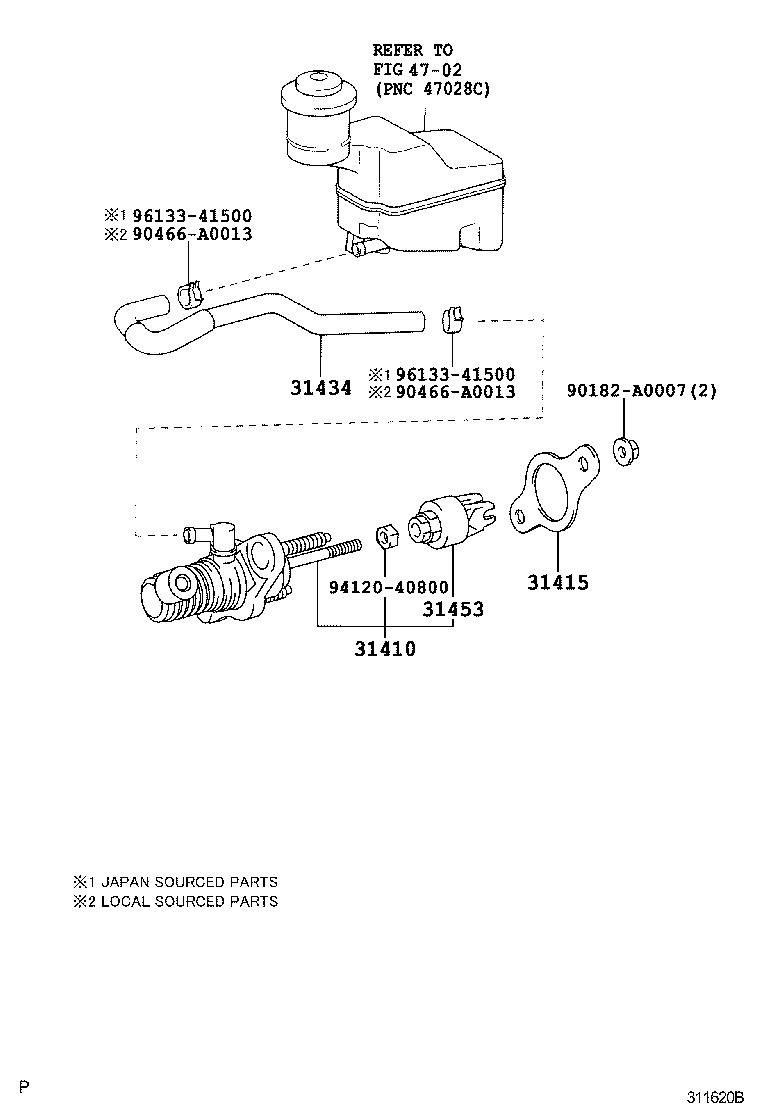 REFER TO
FIG 47-02
(PNC 47028C)

※1 96133-41500
※2 90466-A0013

31434

※1 96133-41500
※2 90466-A0013

90182-A0007(2)

94120-40800
31453
31415
31410

※1 JAPAN SOURCED PARTS
※2 LOCAL SOURCED PARTS

P

311620B