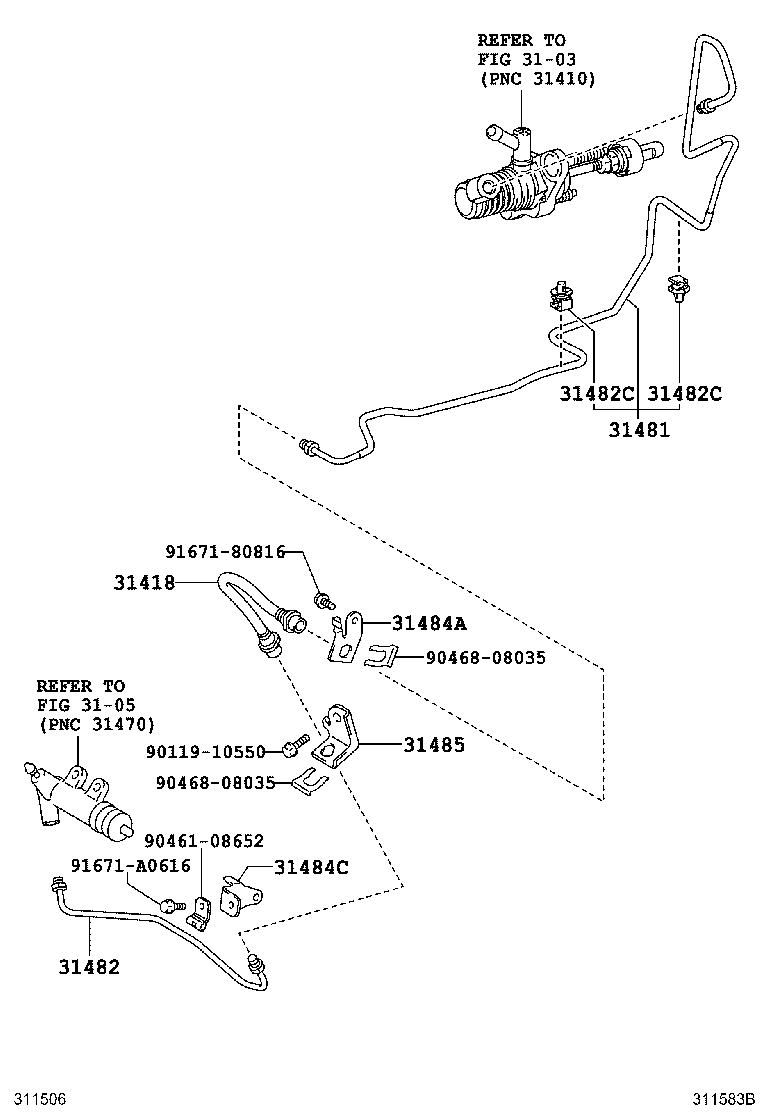 REFER TO
FIG 31-03
(PNC 31410)

31482C 31482C
31481

91671-80816
31418
31484A
90468-08035

REFER TO
FIG 31-05
(PNC 31470)

90119-10550
31485
90468-08035

90461-08652
91671-A0616
31484C

31482

311506
311583B