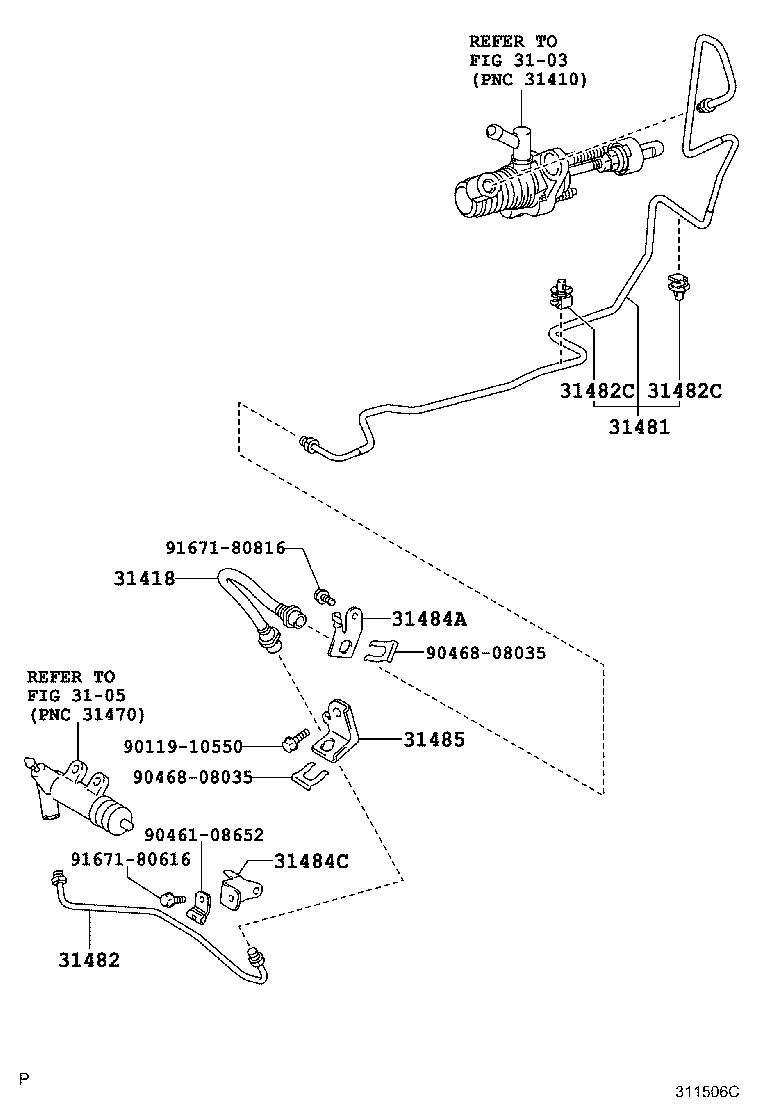 REFER TO
FIG 31-03
(PNC 31410)

31482C
31482C
31481

91671-80816
31418
31484A
90468-08035

REFER TO
FIG 31-05
(PNC 31470)

90119-10550
31485
90468-08035

90461-08652
91671-80616
31484C

31482

P

311506C