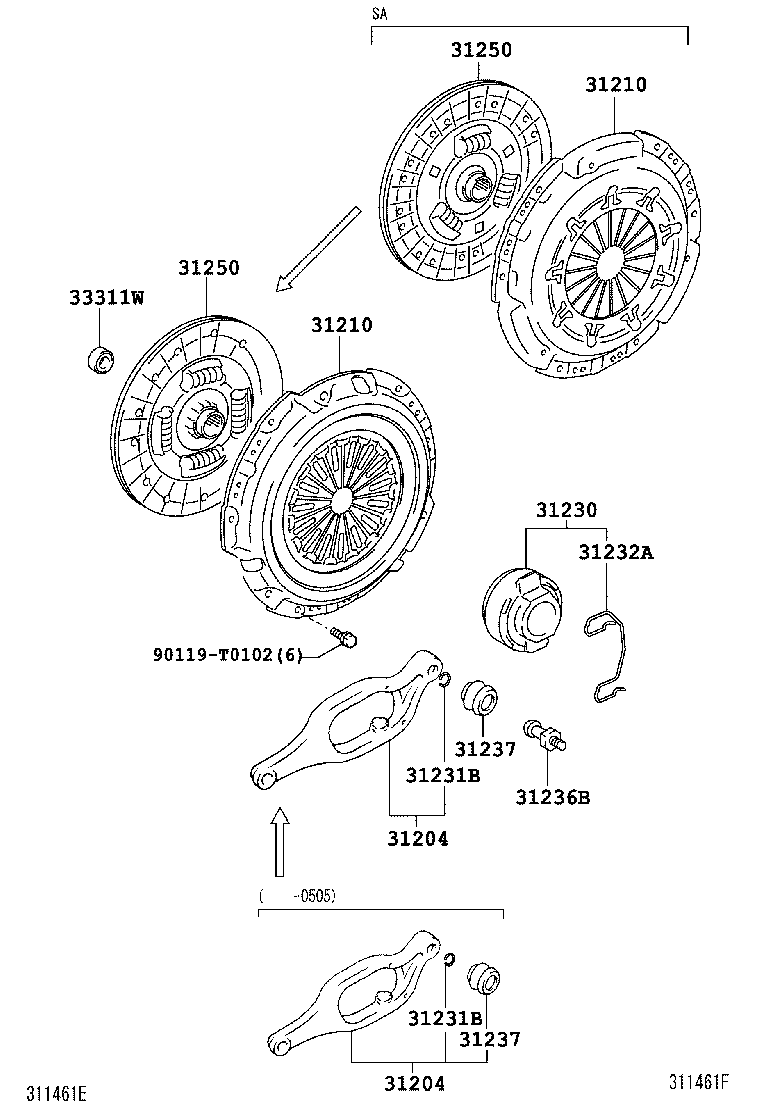 SA
31250
31210
31250
33311W
31210
31230
31232A
90119-T0102(6)
31237
31231B
31236B
31204
( -0505)
31231B
31237
31204
311461E
311461F