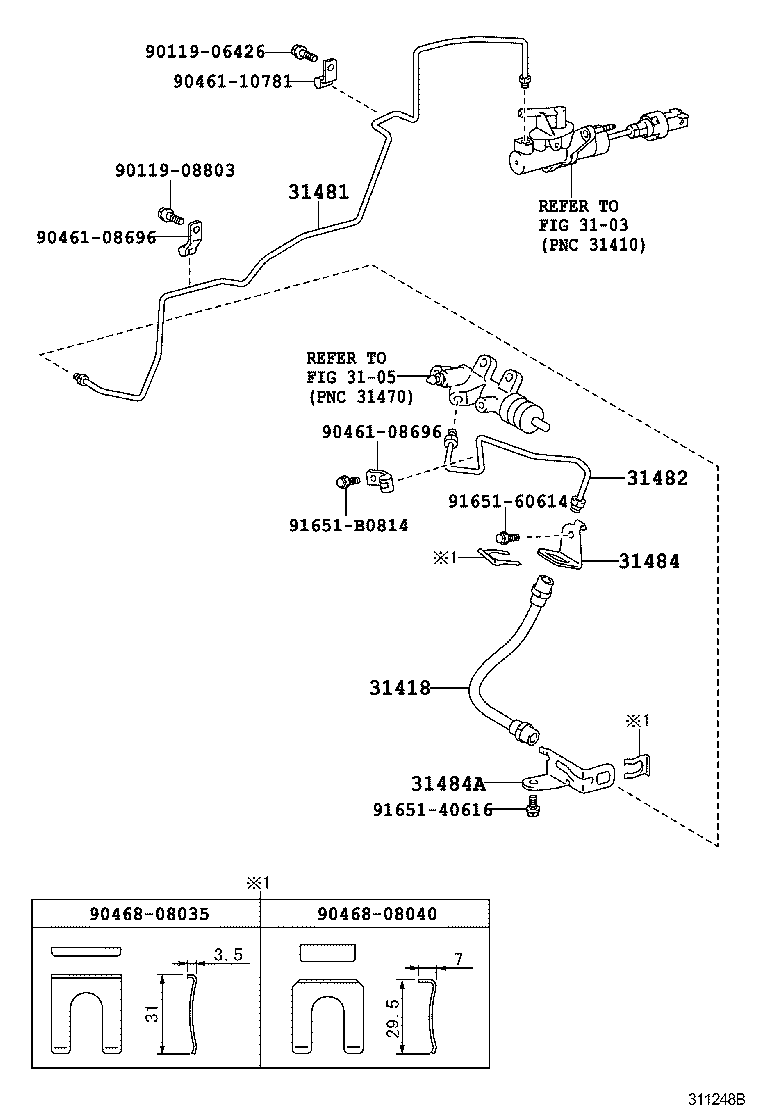 90119-06426
90461-10781

90119-08803
31481
90461-08696

REFER TO
FIG 31-03
(PNC 31410)

REFER TO
FIG 31-05
(PNC 31470)

90461-08696
31482
91651-60614
91651-B0814
※1
31484

31418
※1
31484A
91651-40616

※1

| 90468-08035 | 90468-08040 |
|---|---|
| 3.5 31 | 7 29.5 |

311248B