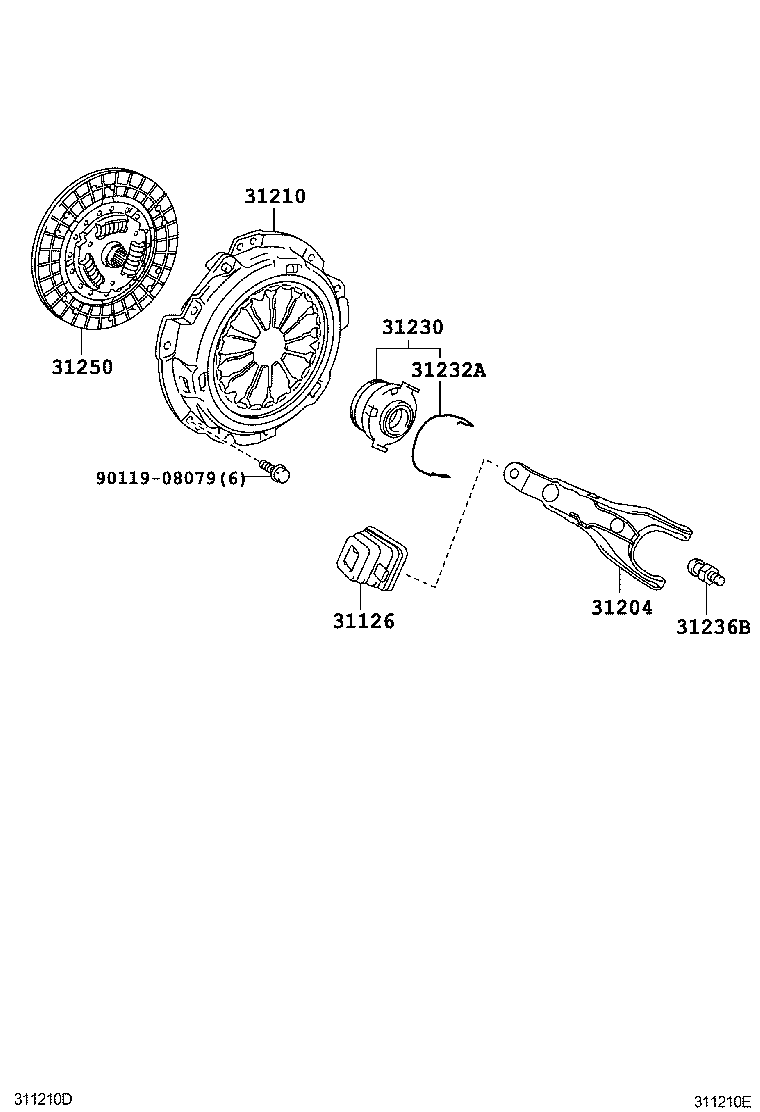 31210
31250
31230
31232A
90119-08079(6)
31126
31204
31236B
311210D
311210E