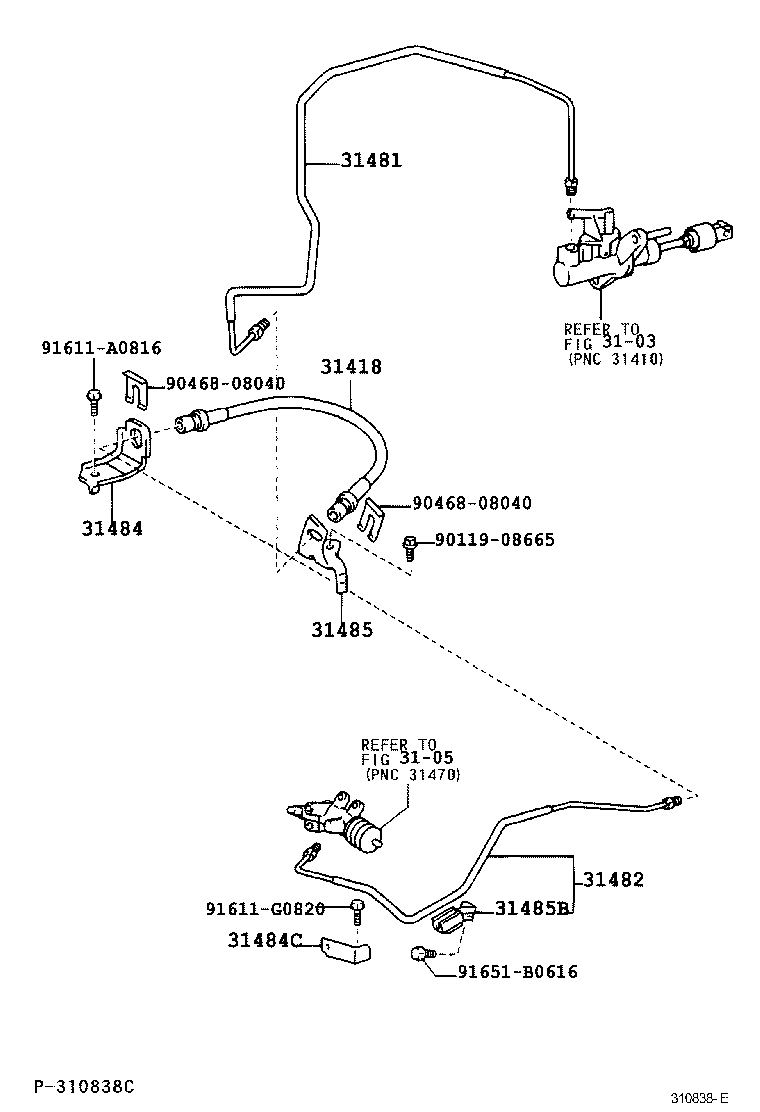 31481

REFER TO
FIG 31-03
(PNC 31410)

91611-A0816
90468-08040
31418
31484
90468-08040
90119-08665
31485

REFER TO
FIG 31-05
(PNC 31470)

31482
91611-G0820
31485B
31484C
91651-B0616

P-310838C
310838-E