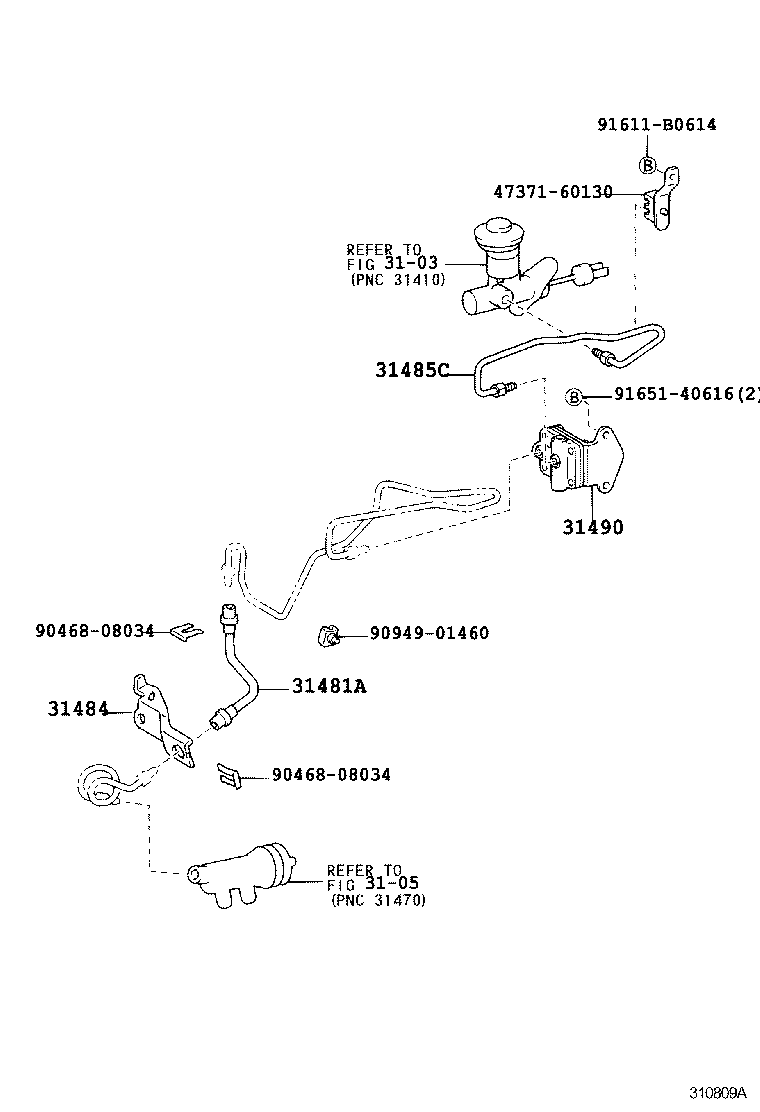 91611-B0614
B
47371-60130
REFER TO
FIG 31-03
(PNC 31410)
31485C
B
91651-40616(2)
31490
90468-08034
90949-01460
31481A
31484
90468-08034
REFER TO
FIG 31-05
(PNC 31470)
310809A