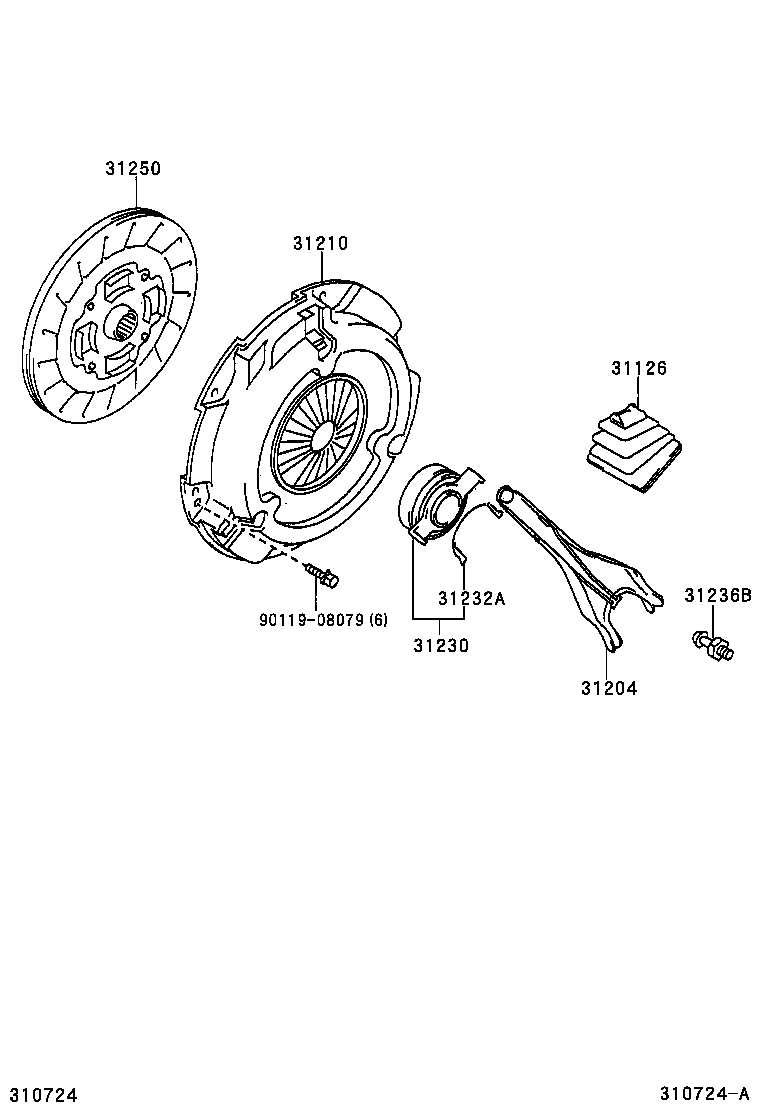 31250

31210

31126

90119-08079 (6)

31232A

31230

31236B

31204

310724

310724-A