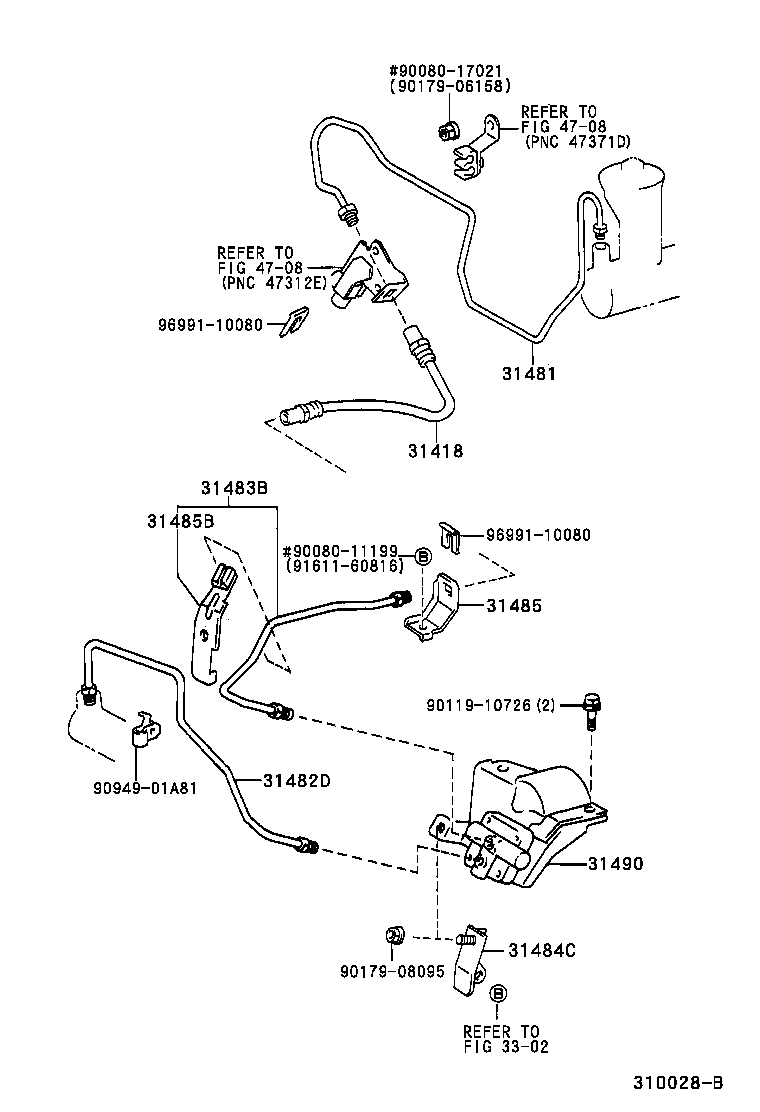 #90080-17021
(90179-06158)

REFER TO
FIG 47-08
(PNC 47371D)

REFER TO
FIG 47-08
(PNC 47312E)

96991-10080

31481

31418

31483B

31485B

#90080-11199
(91611-60816)

B

96991-10080

31485

90119-10726 (2)

90949-01A81

31482D

31490

90179-08095

31484C

B

REFER TO
FIG 33-02

310028-B