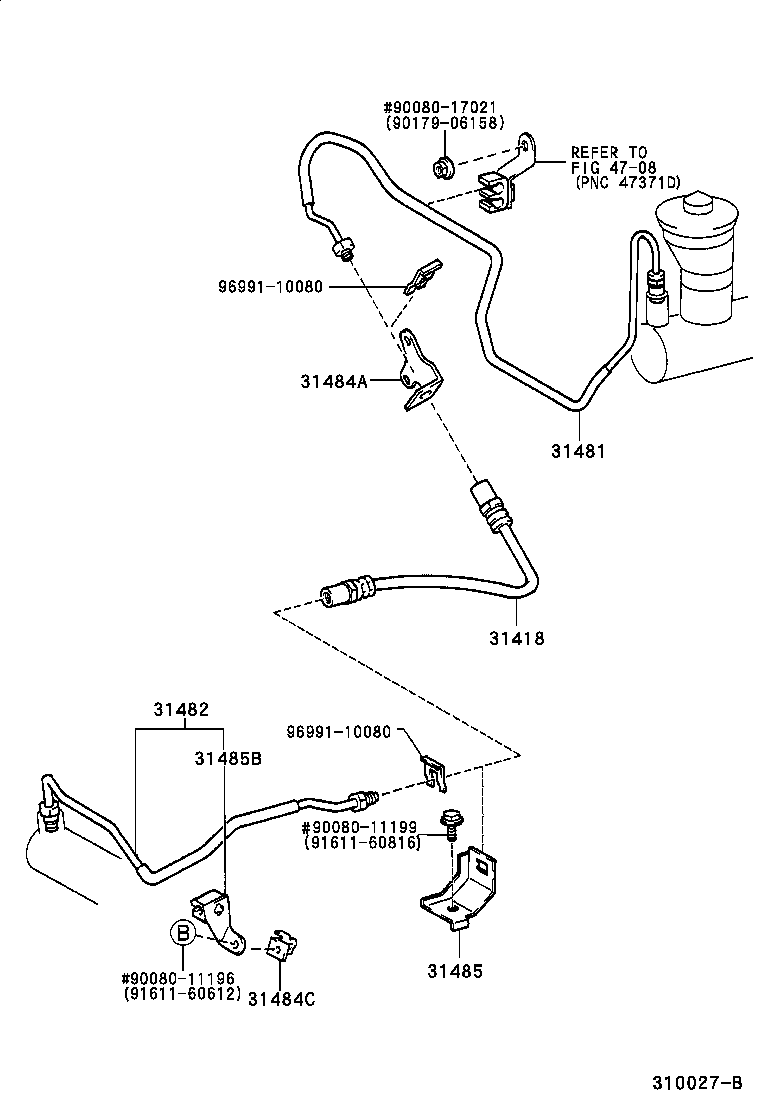 #90080-17021
(90179-06158)

REFER TO
FIG 47-08
(PNC 47371D)

96991-10080

31484A

31481

31418

31482

31485B

96991-10080

#90080-11199
(91611-60816)

B

#90080-11196
(91611-60612)

31484C

31485

310027-B