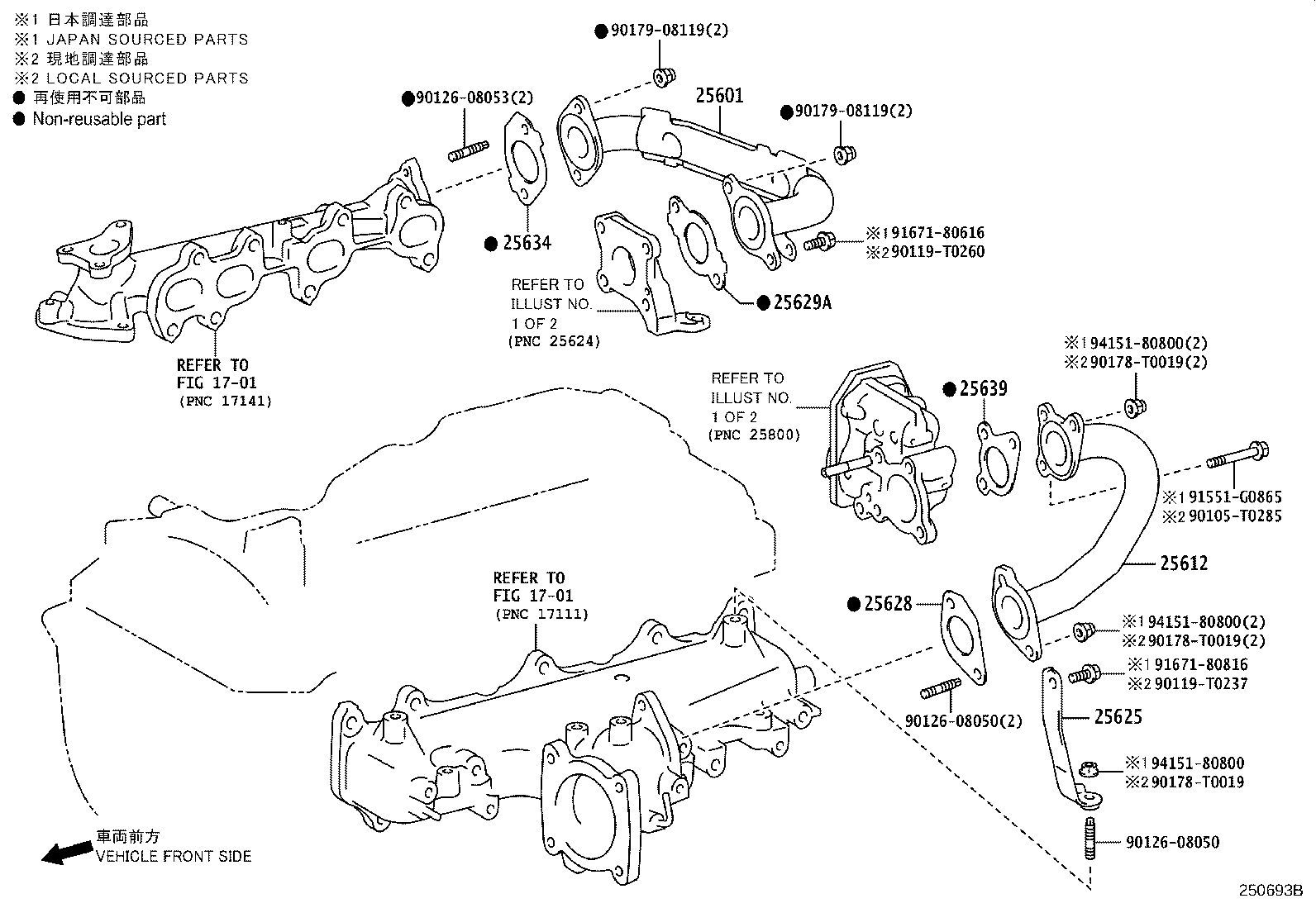 ※1 日本調達部品
※1 JAPAN SOURCED PARTS
※2 現地調達部品
※2 LOCAL SOURCED PARTS
● 再使用不可部品
● Non-reusable part

●90179-08119(2)

●90126-08053(2)

25601

●90179-08119(2)

●25634

※1 91671-80616
※2 90119-T0260

REFER TO ILLUST NO. 1 OF 2 (PNC 25624)

●25629A

REFER TO FIG 17-01 (PNC 17141)

※1 94151-80800(2)
※2 90178-T0019(2)

REFER TO ILLUST NO. 1 OF 2 (PNC 25800)

●25639

※1 91551-G0865
※2 90105-T0285

25612

REFER TO FIG 17-01 (PNC 17111)

●25628

※1 94151-80800(2)
※2 90178-T0019(2)

※1 91671-80816
※2 90119-T0237

90126-08050(2)

25625

※1 94151-80800
※2 90178-T0019

90126-08050

車両前方
VEHICLE FRONT SIDE

250693B