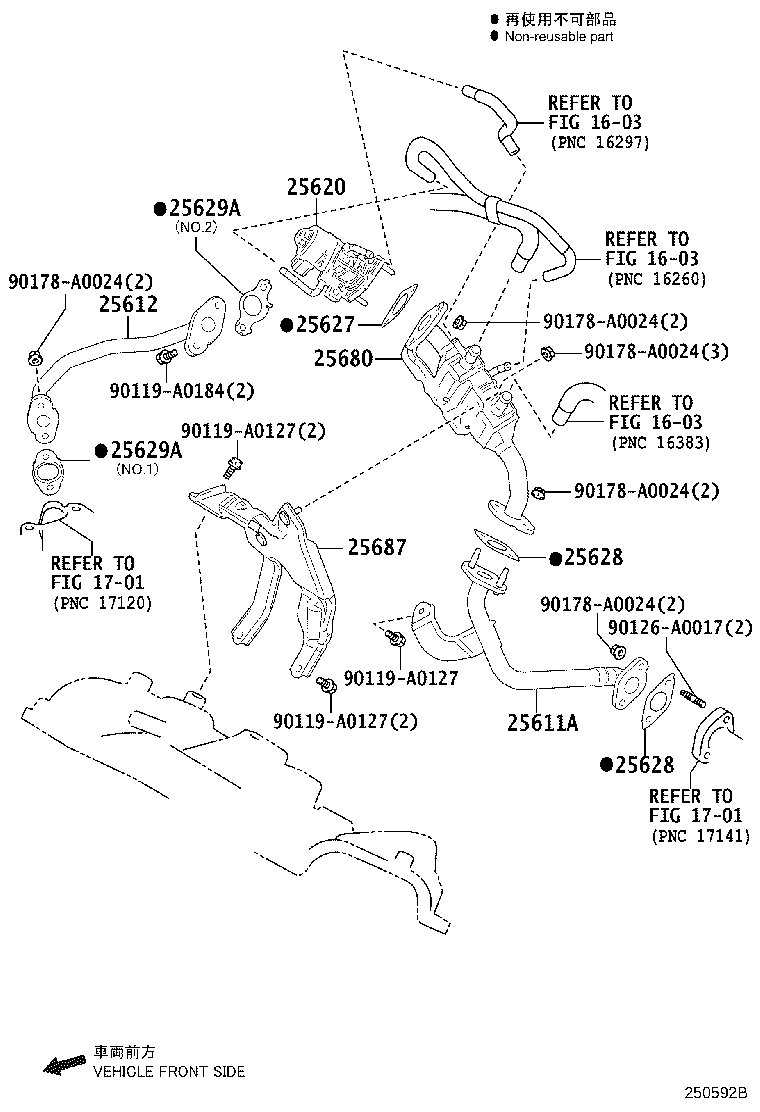 ● 再使用不可部品
● Non-reusable part

REFER TO
FIG 16-03
(PNC 16297)

25620

●25629A
(NO.2)

REFER TO
FIG 16-03
(PNC 16260)

90178-A0024(2)
25612

●25627

90178-A0024(2)

25680

90178-A0024(3)

90119-A0184(2)

REFER TO
FIG 16-03
(PNC 16383)

90119-A0127(2)

●25629A
(NO.1)

90178-A0024(2)

REFER TO
FIG 17-01
(PNC 17120)

25687

●25628

90178-A0024(2)
90126-A0017(2)

90119-A0127

90119-A0127(2)

25611A

●25628

REFER TO
FIG 17-01
(PNC 17141)

車両前方
VEHICLE FRONT SIDE

250592B