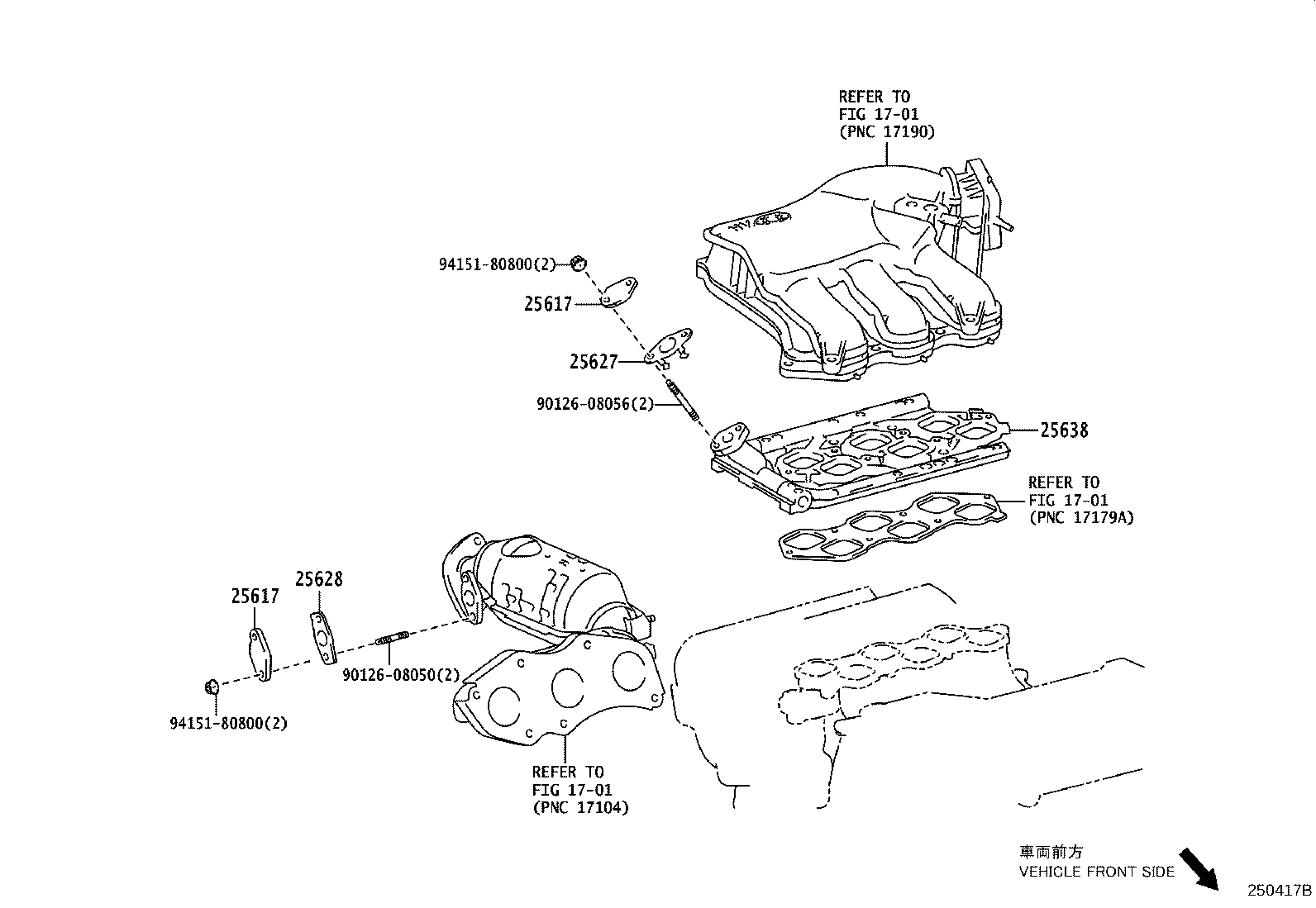 REFER TO
FIG 17-01
(PNC 17190)

94151-80800(2)

25617

25627

90126-08056(2)

25638

REFER TO
FIG 17-01
(PNC 17179A)

25617

25628

90126-08050(2)

94151-80800(2)

REFER TO
FIG 17-01
(PNC 17104)

車両前方
VEHICLE FRONT SIDE

250417B