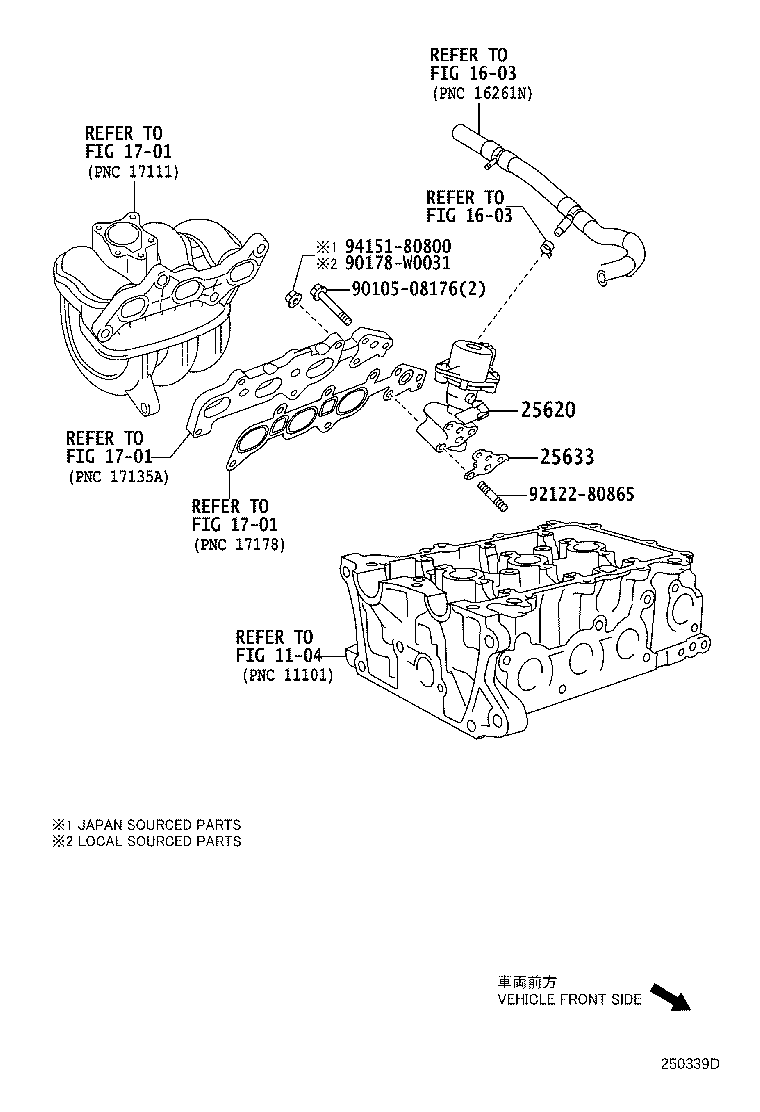 REFER TO
FIG 16-03
(PNC 16261N)

REFER TO
FIG 17-01
(PNC 17111)

REFER TO
FIG 16-03

※1 94151-80800
※2 90178-W0031

90105-08176(2)

25620

25633

92122-80865

REFER TO
FIG 17-01
(PNC 17135A)

REFER TO
FIG 17-01
(PNC 17178)

REFER TO
FIG 11-04
(PNC 11101)

※1 JAPAN SOURCED PARTS
※2 LOCAL SOURCED PARTS

車両前方
VEHICLE FRONT SIDE

250339D