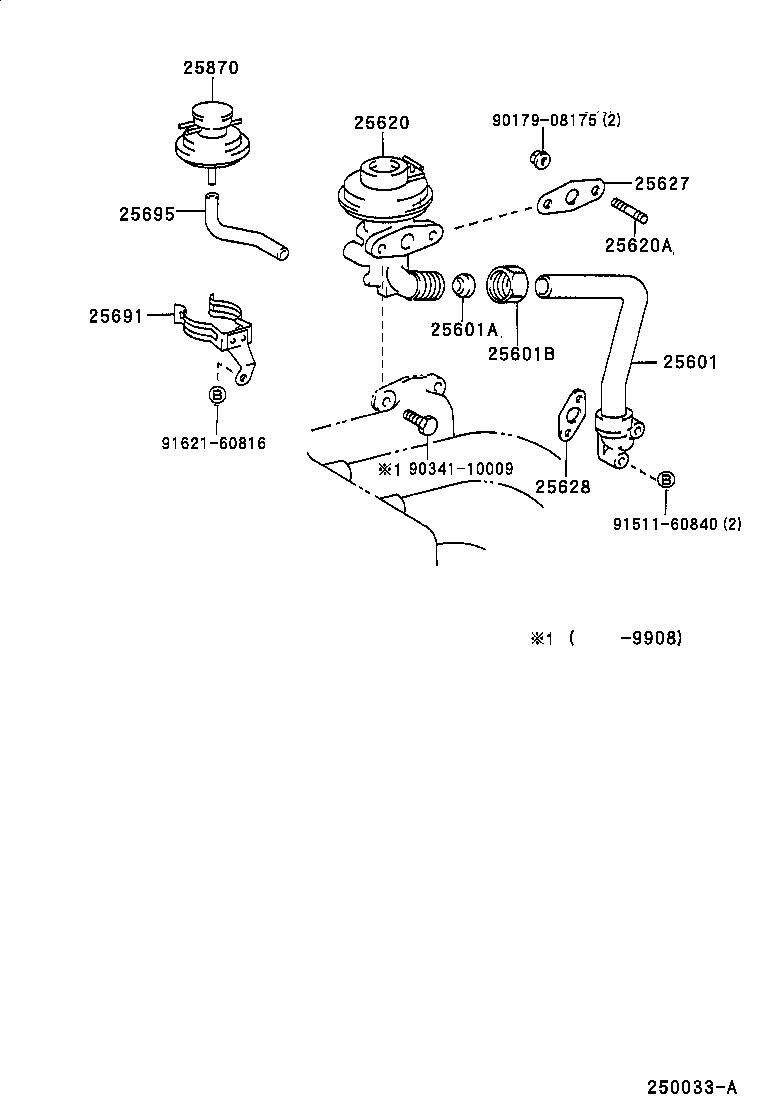 25870

25620

90179-08175 (2)

25627

25695

25620A

25691

25601A

25601B

25601

B

91621-60816

※1 90341-10009

25628

B

91511-60840 (2)

※1 ( -9908)

250033-A