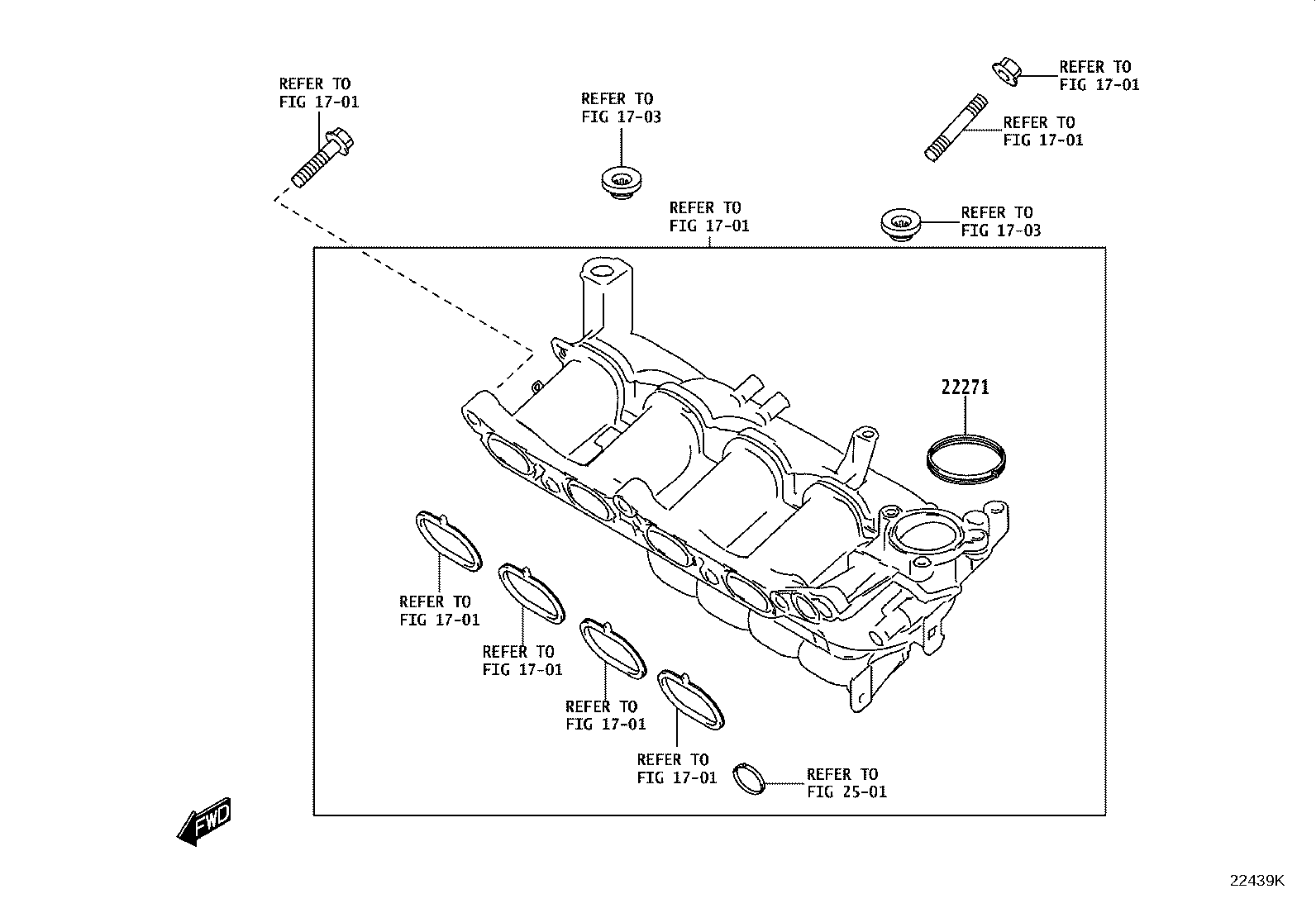 REFER TO
FIG 17-01

REFER TO
FIG 17-03

REFER TO
FIG 17-01

REFER TO
FIG 17-01

REFER TO
FIG 17-01

REFER TO
FIG 17-03

22271

REFER TO
FIG 17-01

REFER TO
FIG 17-01

REFER TO
FIG 17-01

REFER TO
FIG 17-01

REFER TO
FIG 25-01

FWD

22439K