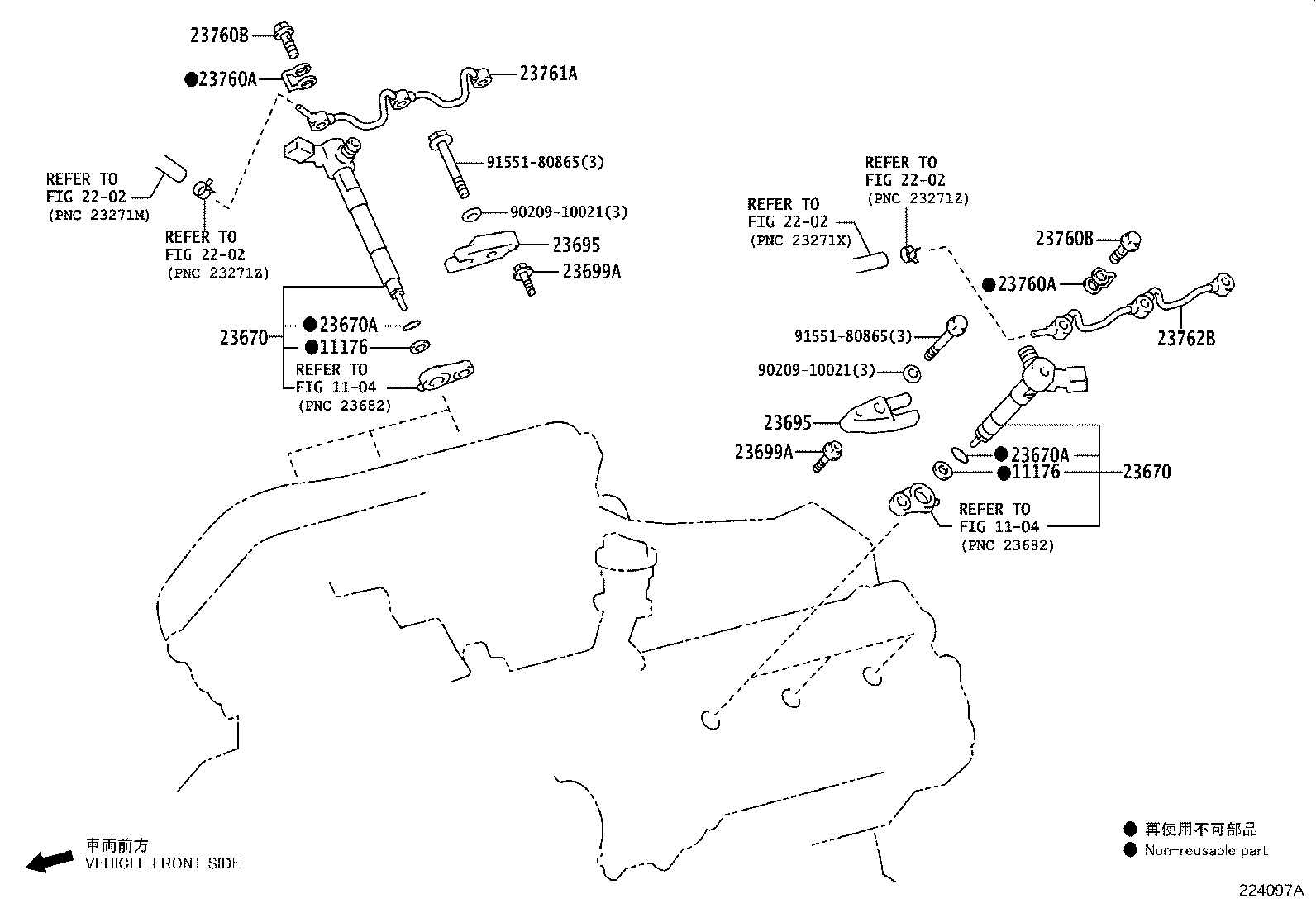 23760B
●23760A
23761A
REFER TO
FIG 22-02
(PNC 23271M)
REFER TO
FIG 22-02
(PNC 23271Z)
91551-80865(3)
90209-10021(3)
23695
23699A
23670
●23670A
●11176
REFER TO
FIG 11-04
(PNC 23682)

REFER TO
FIG 22-02
(PNC 23271Z)
REFER TO
FIG 22-02
(PNC 23271X)
23760B
●23760A
23762B
91551-80865(3)
90209-10021(3)
23695
23699A
●23670A
●11176
23670
REFER TO
FIG 11-04
(PNC 23682)

車両前方
VEHICLE FRONT SIDE

● 再使用不可部品
● Non-reusable part

224097A