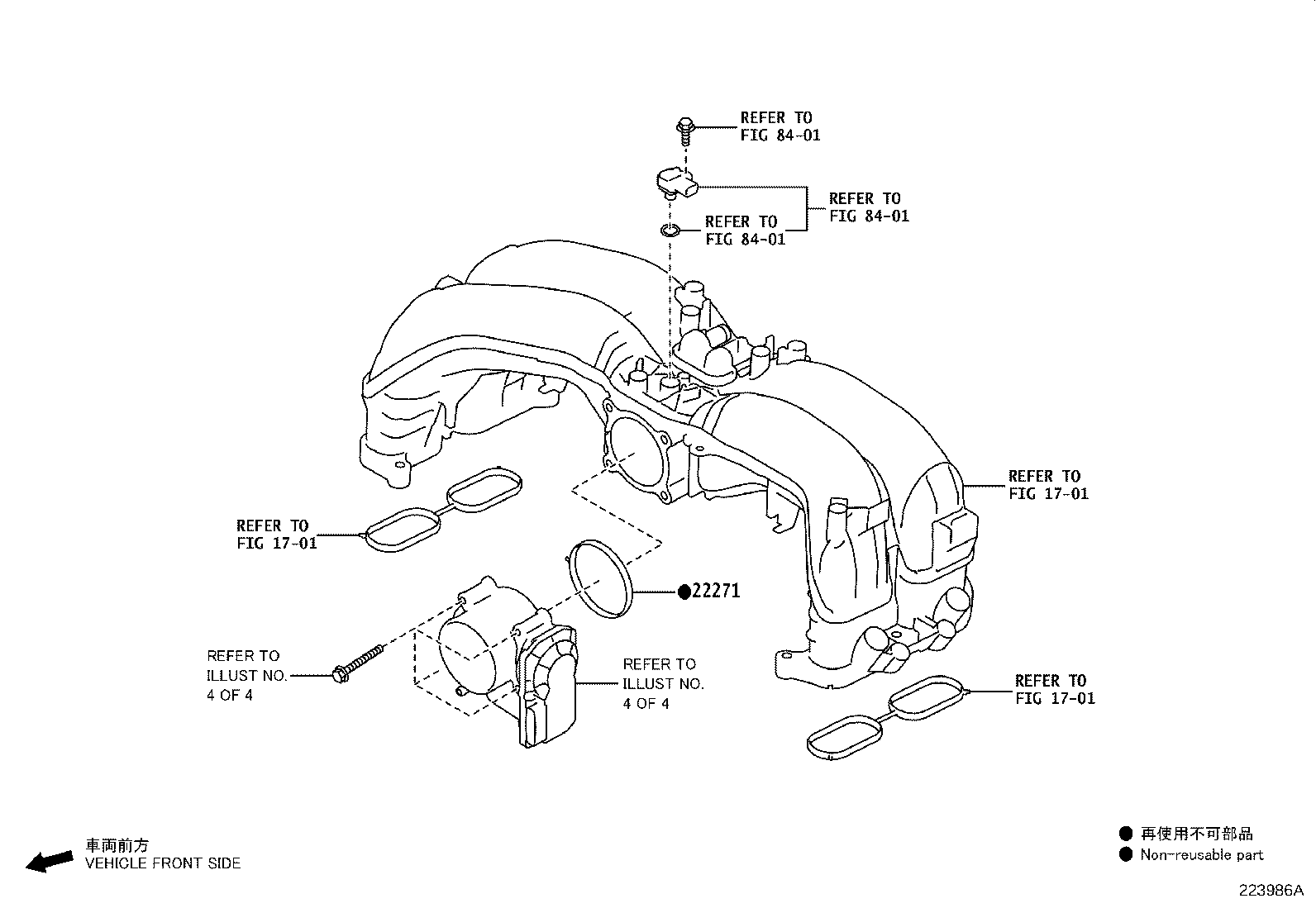 REFER TO
FIG 84-01

REFER TO
FIG 84-01

REFER TO
FIG 84-01

REFER TO
FIG 17-01

REFER TO
FIG 17-01

●22271

REFER TO
ILLUST NO.
4 OF 4

REFER TO
ILLUST NO.
4 OF 4

REFER TO
FIG 17-01

車両前方
VEHICLE FRONT SIDE

● 再使用不可部品
● Non-reusable part

223986A