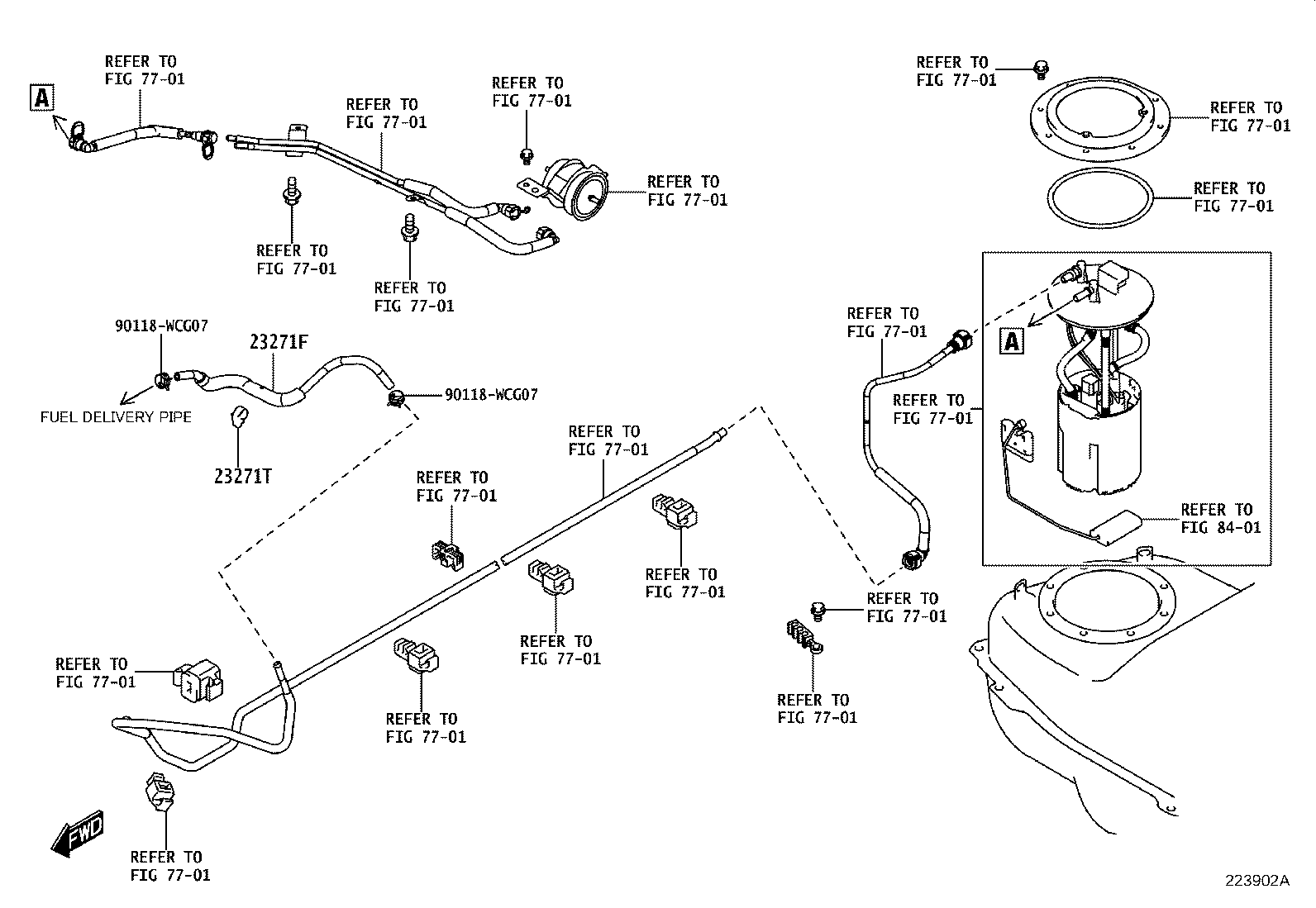 A

REFER TO
FIG 77-01

REFER TO
FIG 77-01

REFER TO
FIG 77-01

REFER TO
FIG 77-01

REFER TO
FIG 77-01

REFER TO
FIG 77-01

REFER TO
FIG 77-01

REFER TO
FIG 77-01

REFER TO
FIG 77-01

90118-WCG07

23271F

90118-WCG07

FUEL DELIVERY PIPE

23271T

REFER TO
FIG 77-01

REFER TO
FIG 77-01

A

REFER TO
FIG 77-01

REFER TO
FIG 77-01

REFER TO
FIG 77-01

REFER TO
FIG 84-01

REFER TO
FIG 77-01

REFER TO
FIG 77-01

REFER TO
FIG 77-01

REFER TO
FIG 77-01

REFER TO
FIG 77-01

REFER TO
FIG 77-01

FWD

REFER TO
FIG 77-01

223902A