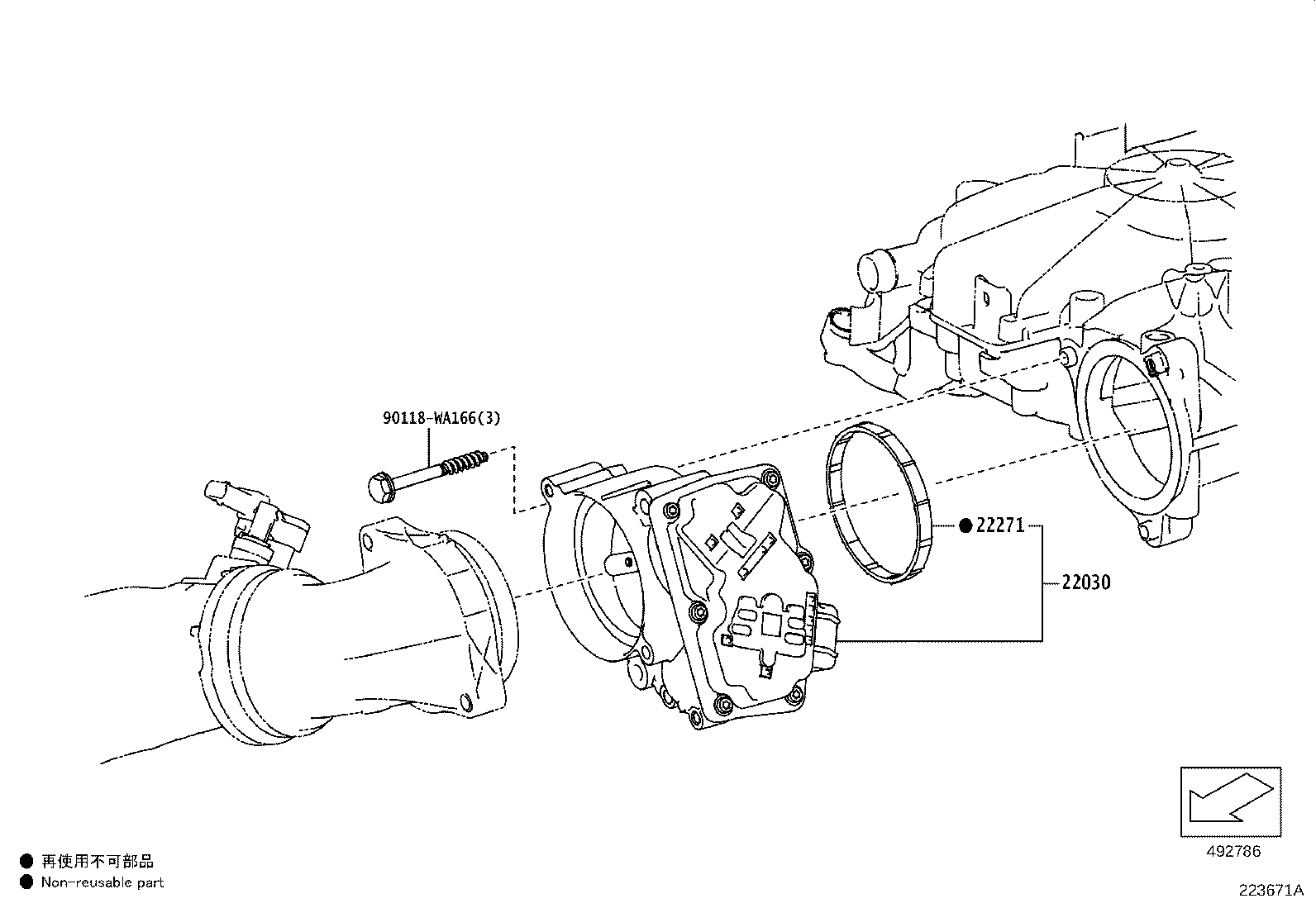 90118-WA166(3)

● 22271

22030

492786

● 再使用不可部品
● Non-reusable part

223671A