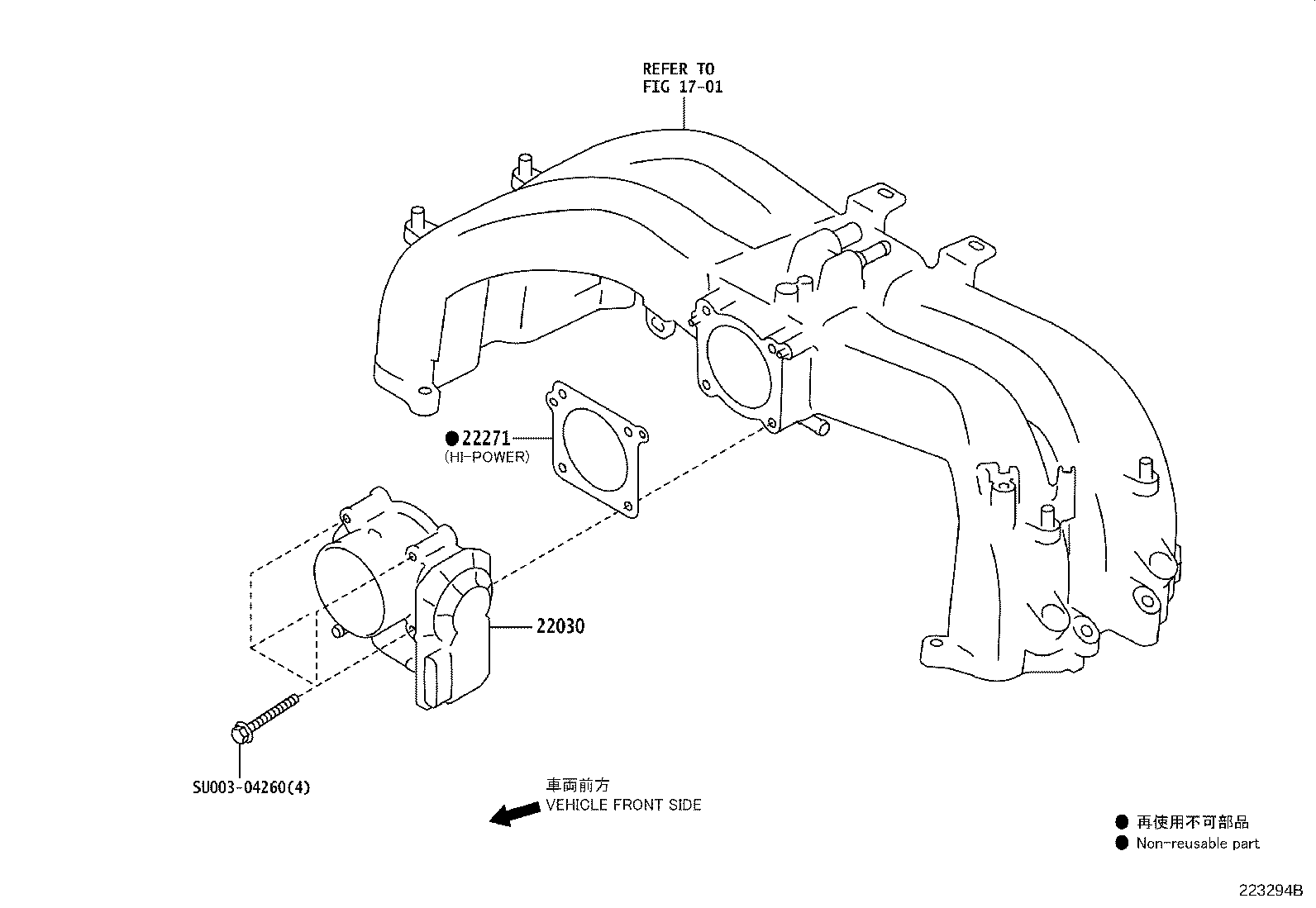 REFER TO
FIG 17-01

●22271
(HI-POWER)

22030

SU003-04260(4)

車両前方
VEHICLE FRONT SIDE

● 再使用不可部品
● Non-reusable part

223294B