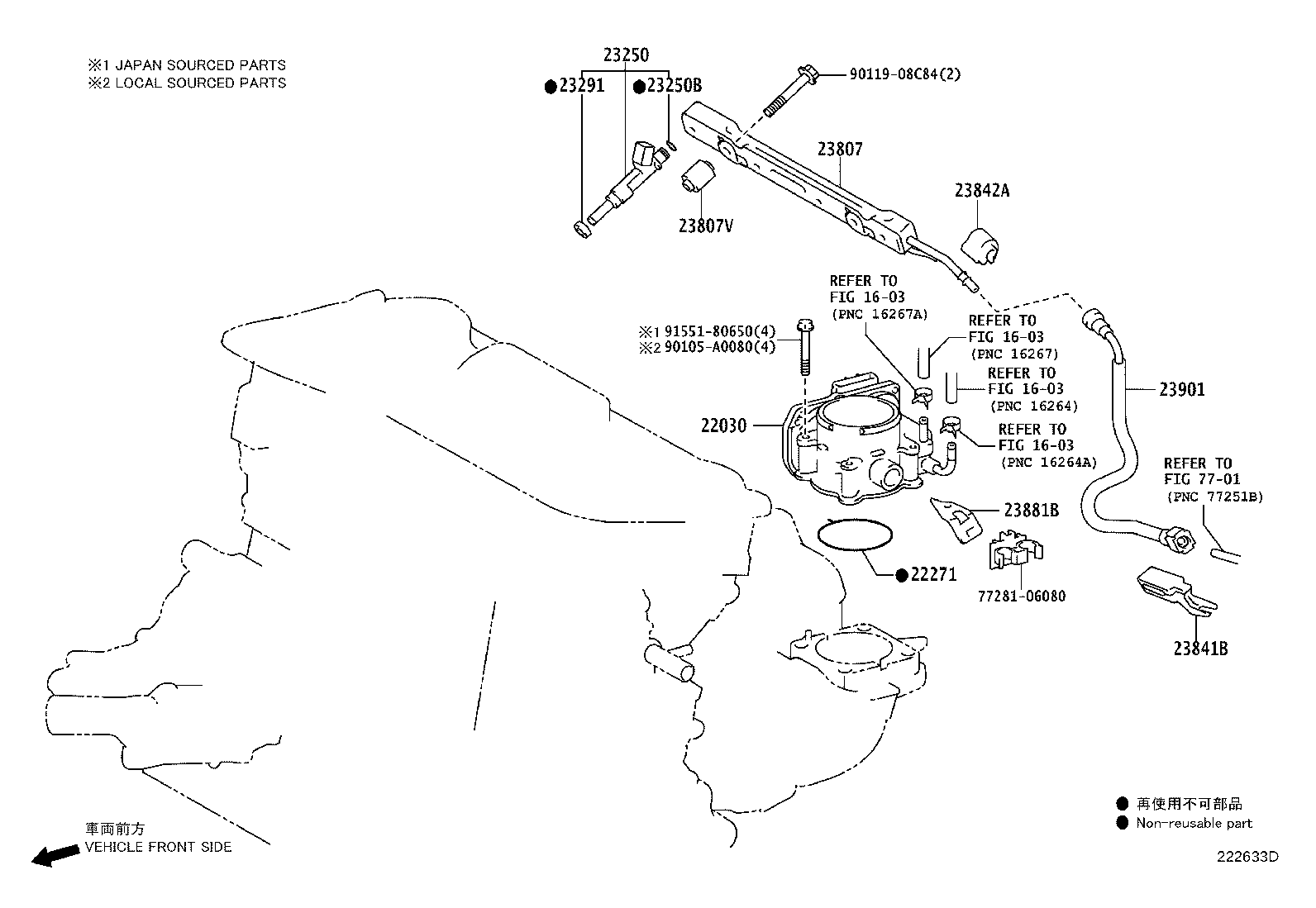 ※1 JAPAN SOURCED PARTS
※2 LOCAL SOURCED PARTS

23250
●23291
●23250B
90119-08C84(2)
23807
23807V
23842A
REFER TO
FIG 16-03
(PNC 16267A)
REFER TO
FIG 16-03
(PNC 16267)
REFER TO
FIG 16-03
(PNC 16264)
REFER TO
FIG 16-03
(PNC 16264A)
※1 91551-80650(4)
※2 90105-A0080(4)
22030
23901
REFER TO
FIG 77-01
(PNC 77251B)
23881B
●22271
77281-06080
23841B

車両前方
VEHICLE FRONT SIDE

● 再使用不可部品
● Non-reusable part

222633D