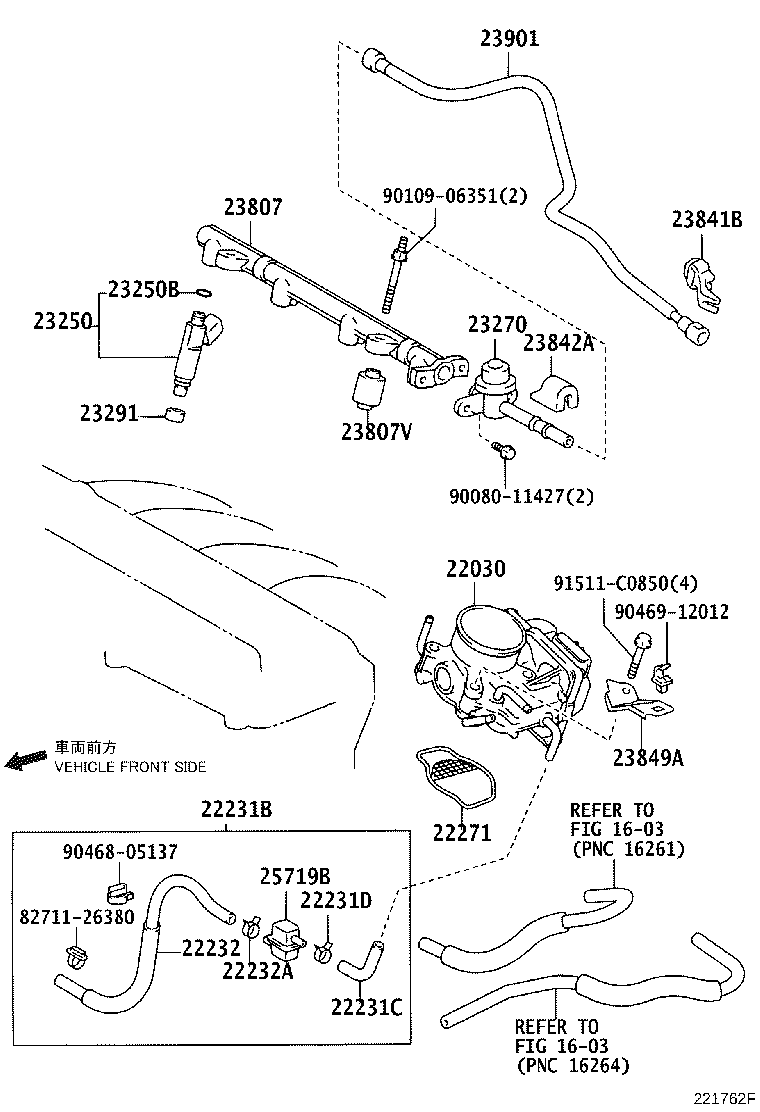 23901

90109-06351(2)

23807

23841B

23250B

23250

23270

23842A

23291

23807V

90080-11427(2)

22030

91511-C0850(4)

90469-12012

車両前方
VEHICLE FRONT SIDE

23849A

22271

22231B

REFER TO
FIG 16-03
(PNC 16261)

90468-05137

25719B

22231D

82711-26380

22232

22232A

22231C

REFER TO
FIG 16-03
(PNC 16264)

221762F