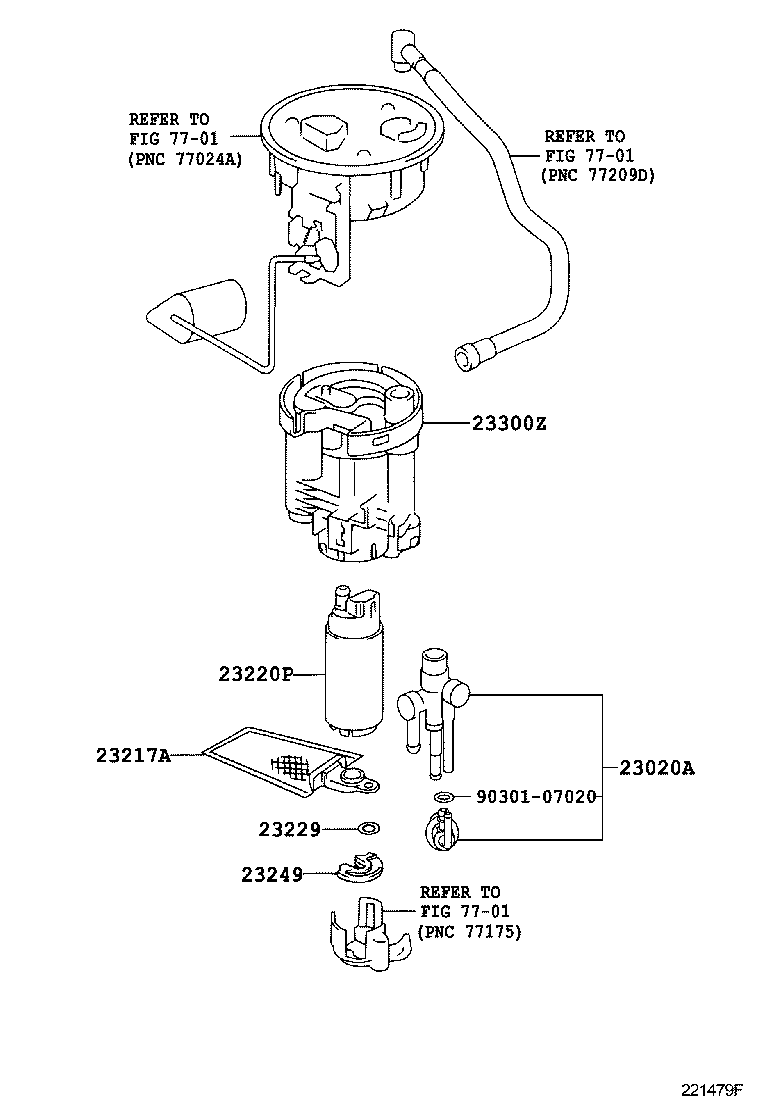 REFER TO
FIG 77-01
(PNC 77024A)

REFER TO
FIG 77-01
(PNC 77209D)

23300Z

23220P

23217A

23020A

90301-07020

23229

23249

REFER TO
FIG 77-01
(PNC 77175)

221479F