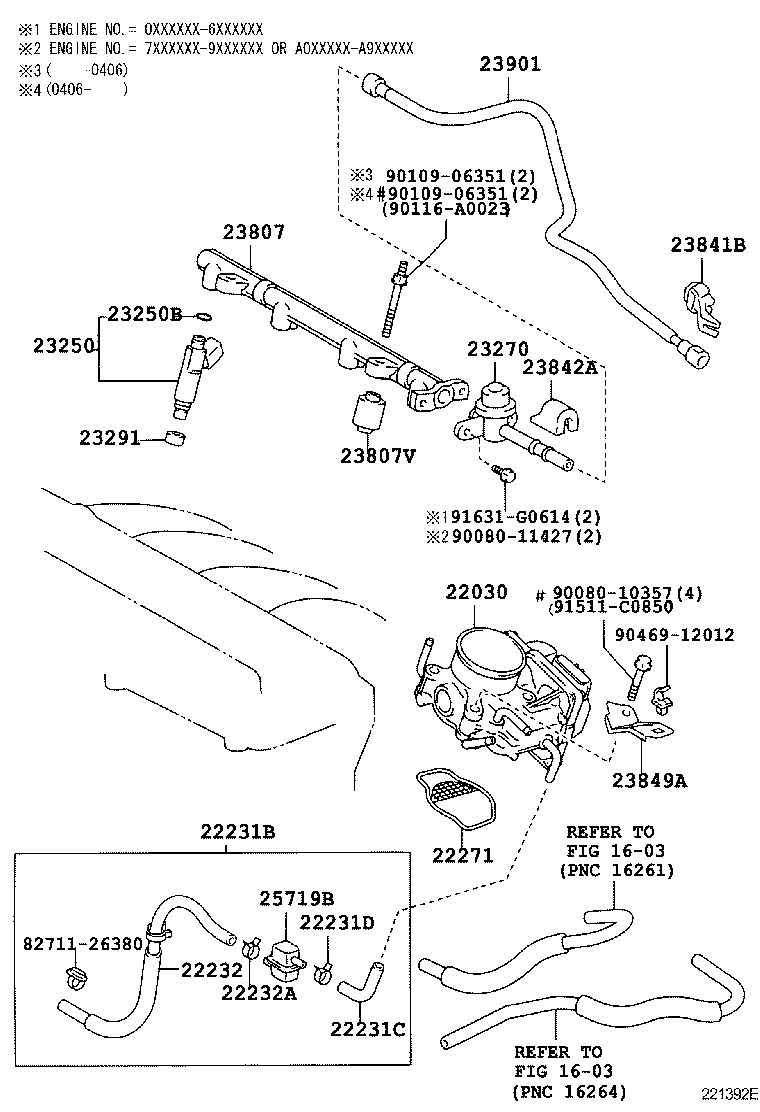 ※1 ENGINE NO.= 0XXXXXX-6XXXXXX
※2 ENGINE NO.= 7XXXXXX-9XXXXXX OR A0XXXXX-A9XXXXX
※3 (   -0406)
※4 (0406-   )

23901

※3 90109-06351(2)
※4 #90109-06351(2)
(90116-A0023)

23807

23841B

23250B

23250

23270

23842A

23291

23807V

※1 91631-G0614(2)
※2 90080-11427(2)

22030

# 90080-10357(4)
(91511-C0850

90469-12012

23849A

22271

22231B

REFER TO
FIG 16-03
(PNC 16261)

25719B

22231D

82711-26380

22232

22232A

22231C

REFER TO
FIG 16-03
(PNC 16264)

221392E