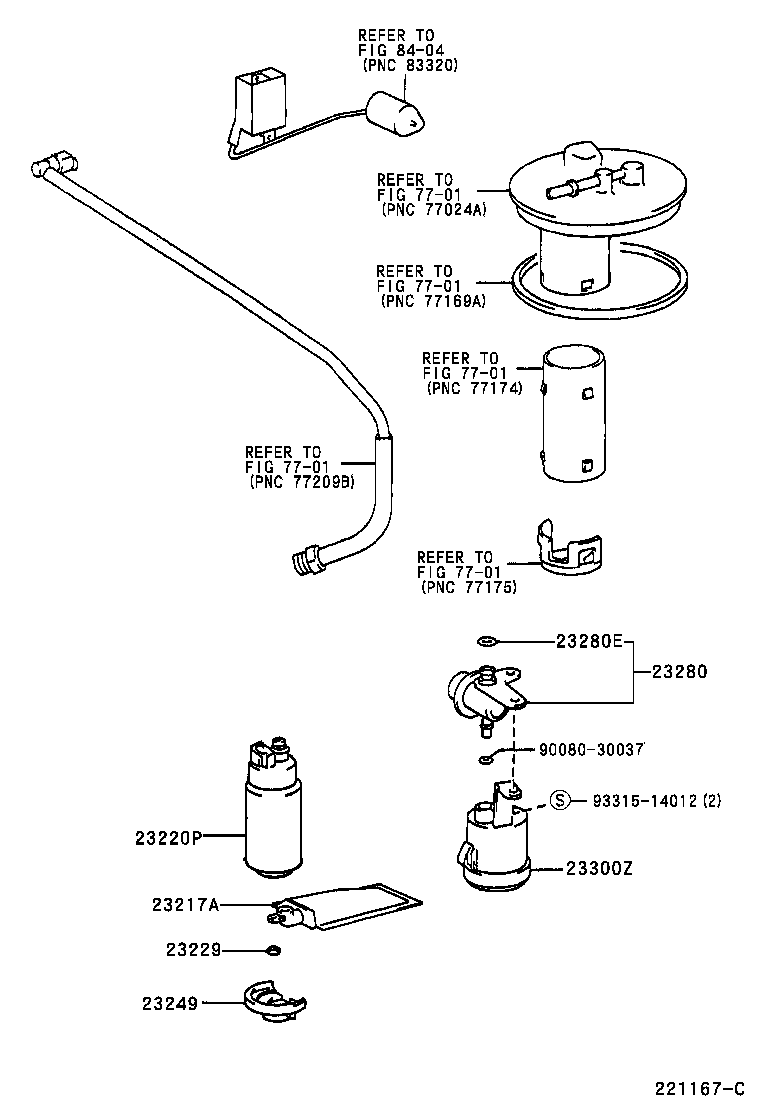 REFER TO
FIG 84-04
(PNC 83320)

REFER TO
FIG 77-01
(PNC 77024A)

REFER TO
FIG 77-01
(PNC 77169A)

REFER TO
FIG 77-01
(PNC 77174)

REFER TO
FIG 77-01
(PNC 77209B)

REFER TO
FIG 77-01
(PNC 77175)

23280E

23280

90080-30037

S 93315-14012 (2)

23220P

23300Z

23217A

23229

23249

221167-C