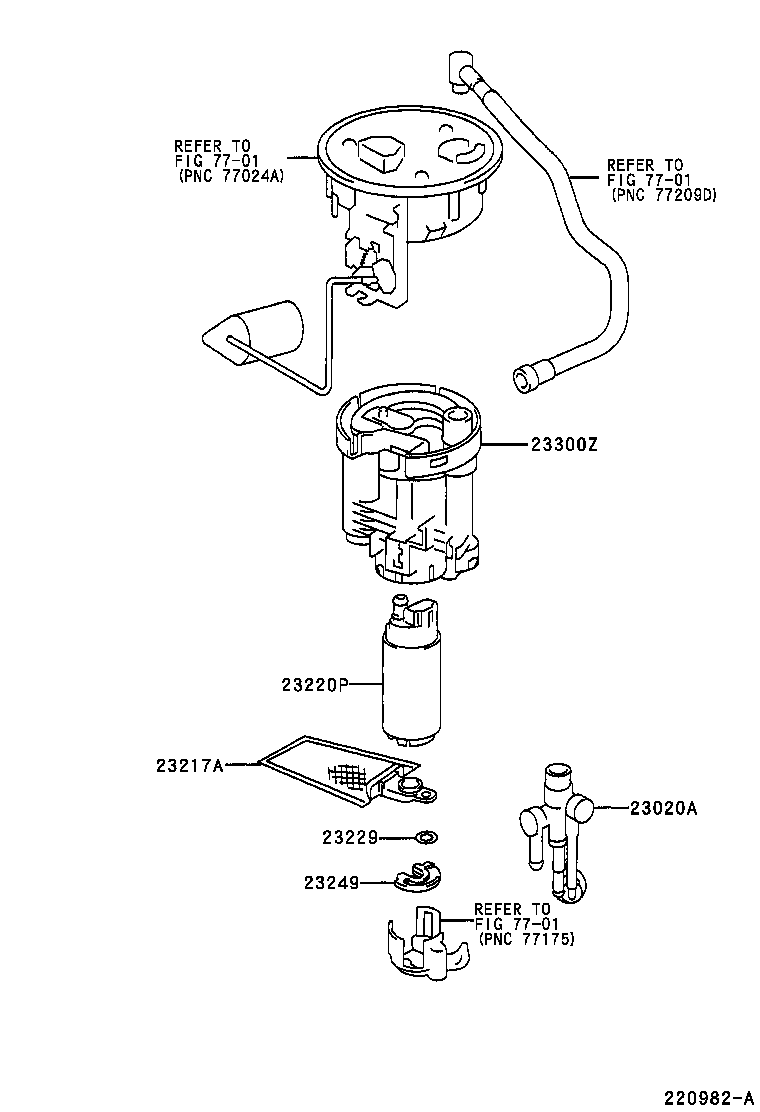 REFER TO
FIG 77-01
(PNC 77024A)

REFER TO
FIG 77-01
(PNC 77209D)

23300Z

23220P

23217A

23020A

23229

23249

REFER TO
FIG 77-01
(PNC 77175)

220982-A