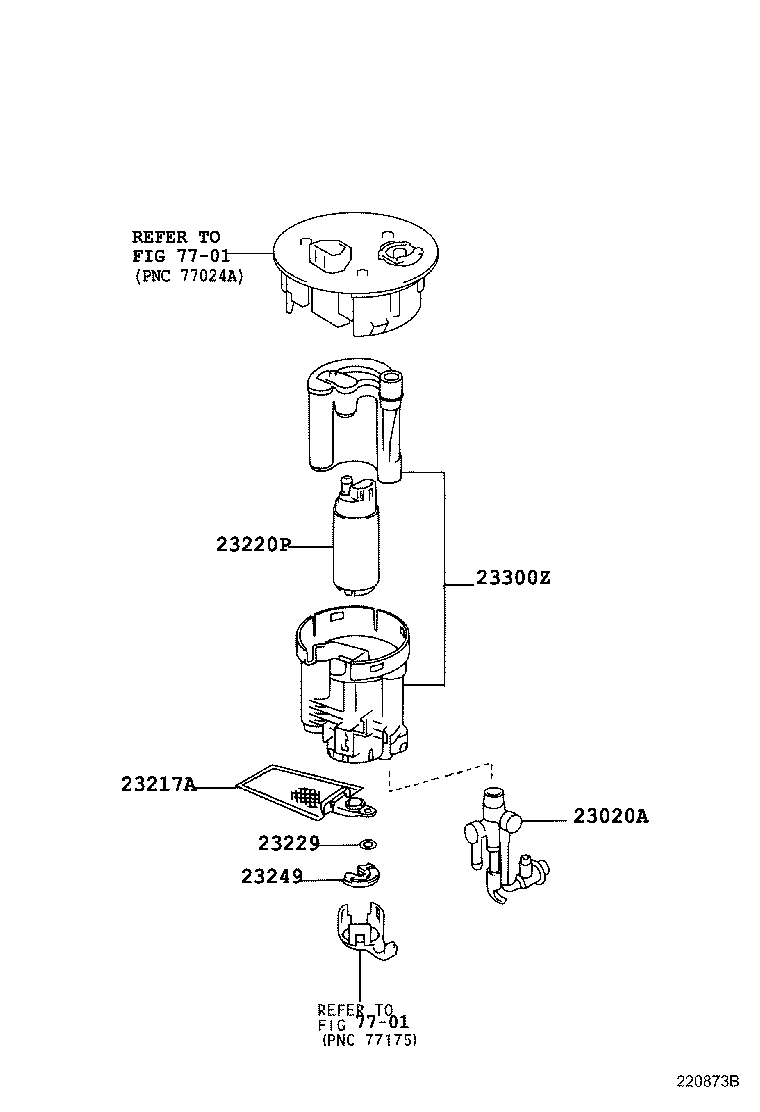 REFER TO
FIG 77-01
(PNC 77024A)

23220P

23300Z

23217A

23020A

23229

23249

REFER TO
FIG 77-01
(PNC 77175)

220873B