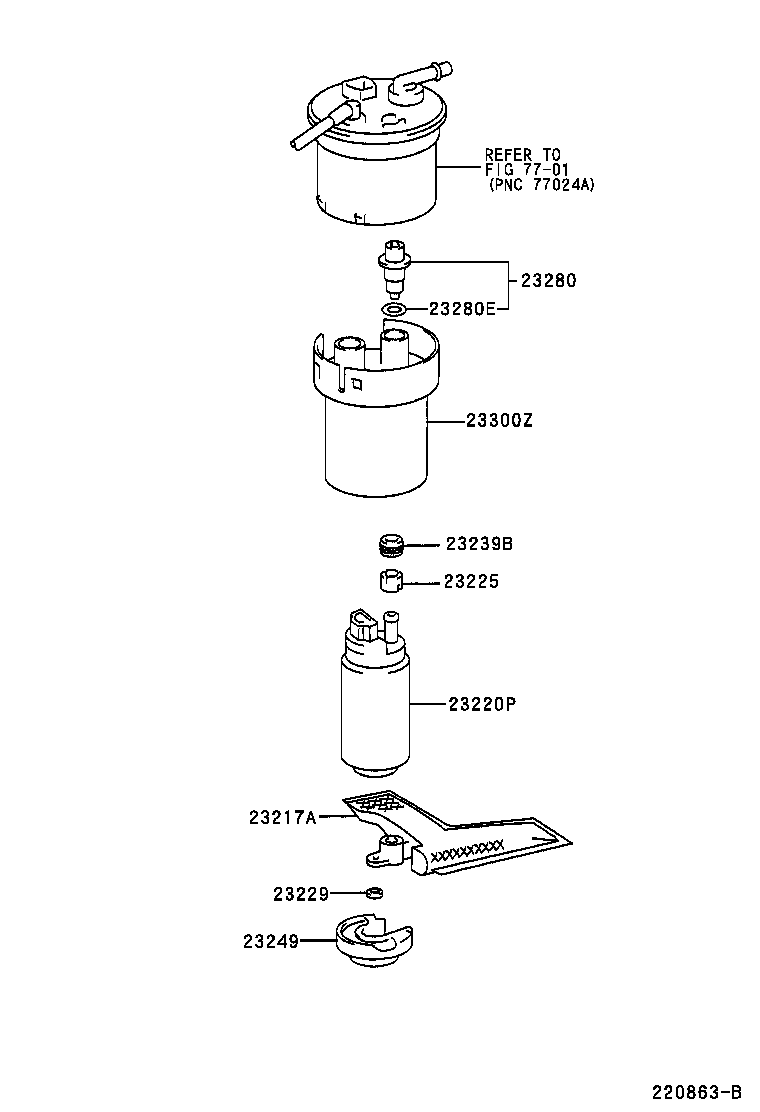 REFER TO
FIG 77-01
(PNC 77024A)

23280

23280E

23300Z

23239B

23225

23220P

23217A

23229

23249

220863-B