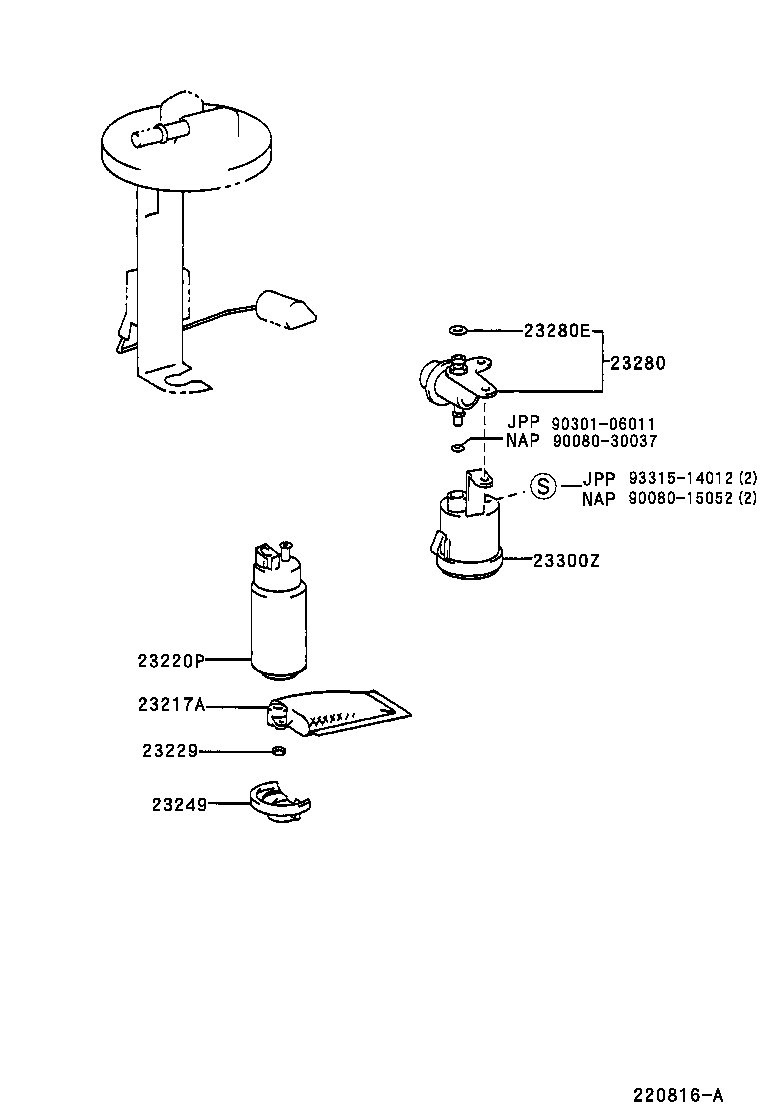 23280E
23280
JPP 90301-06011
NAP 90080-30037
S
JPP 93315-14012 (2)
NAP 90080-15052 (2)
23300Z
23220P
23217A
23229
23249
220816-A