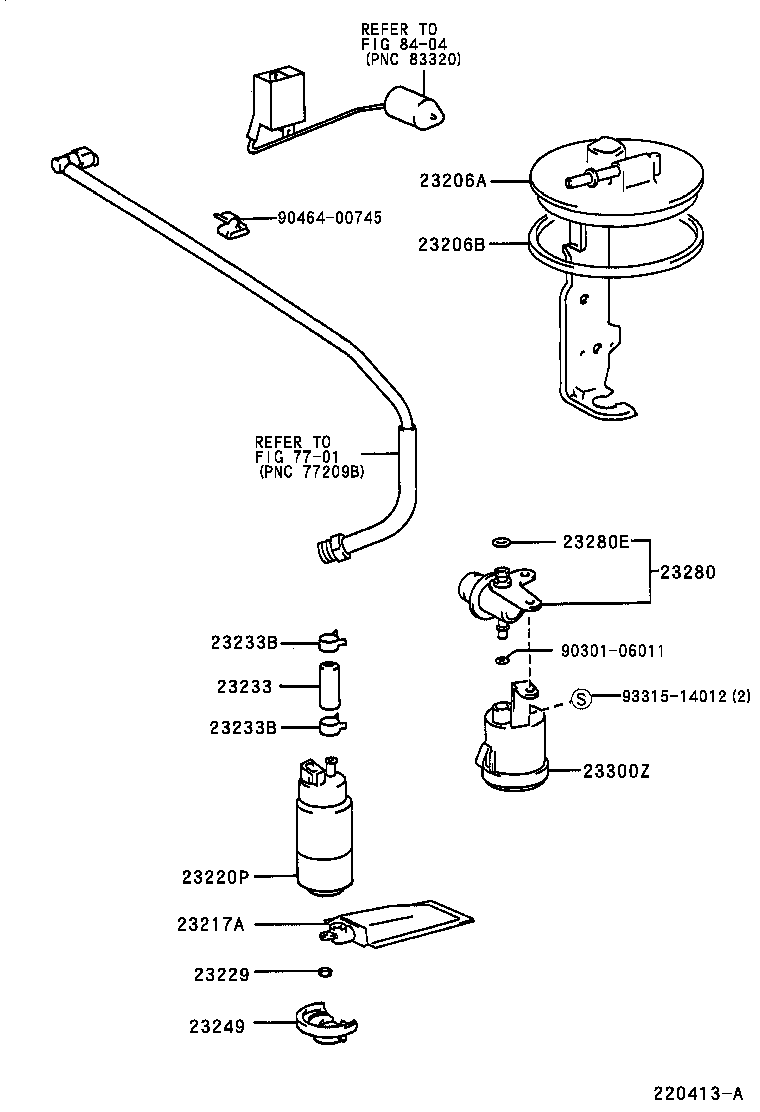 REFER TO
FIG 84-04
(PNC 83320)

23206A

90464-00745

23206B

REFER TO
FIG 77-01
(PNC 77209B)

23280E

23280

23233B

90301-06011

23233

S 93315-14012 (2)

23233B

23300Z

23220P

23217A

23229

23249

220413-A