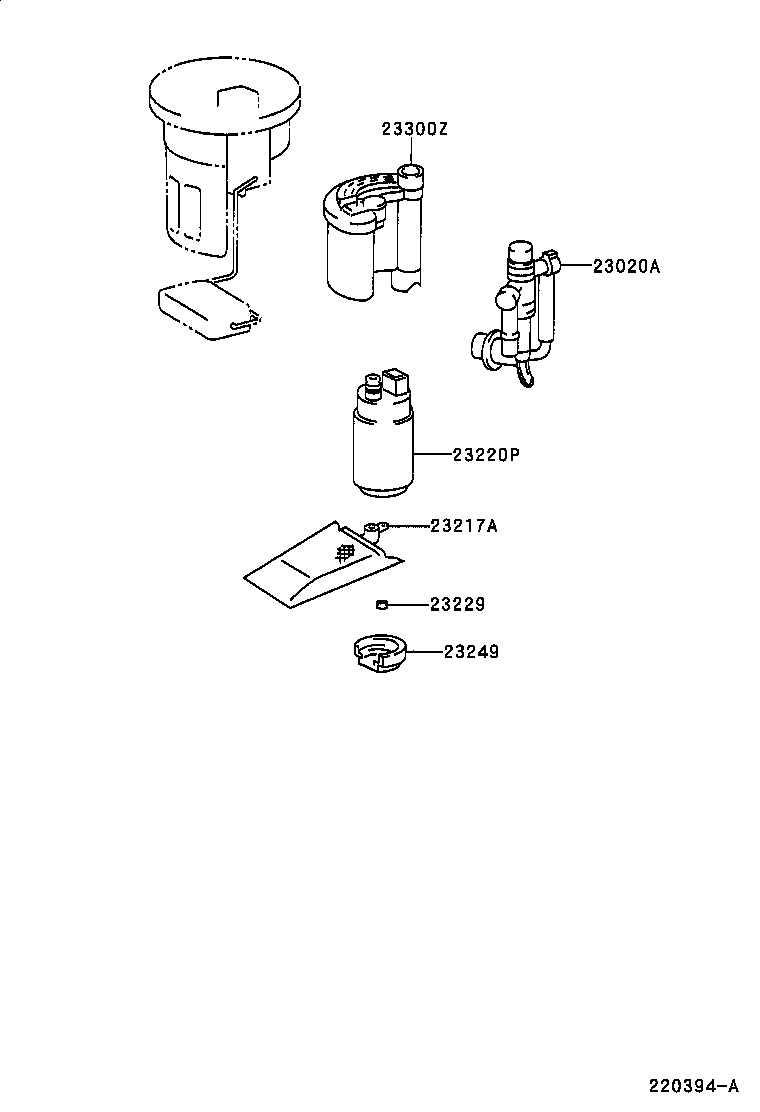 23300Z

23020A

23220P

23217A

23229

23249

220394-A